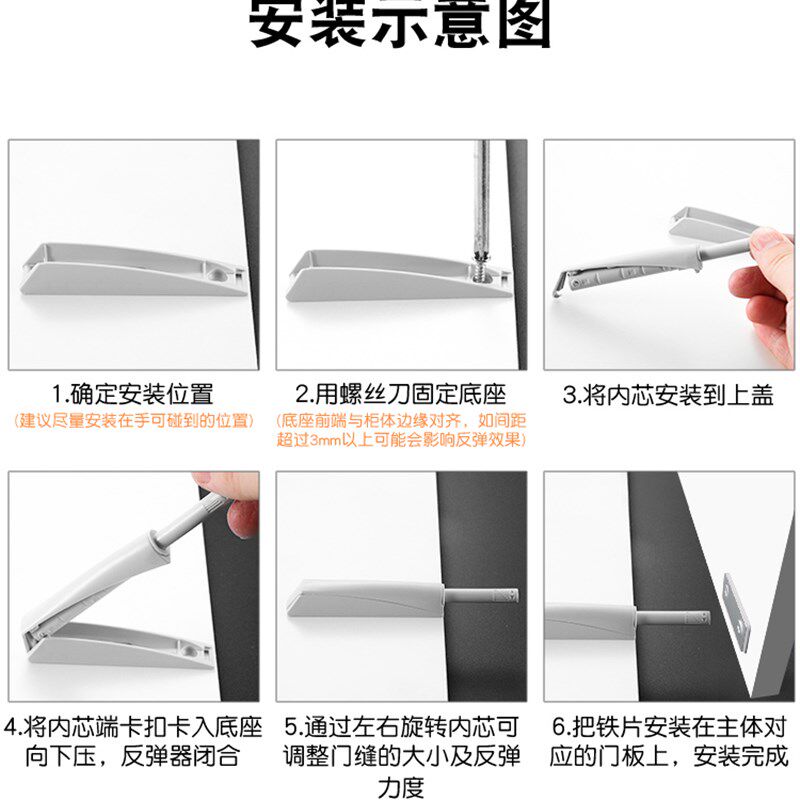 安装示意图

1.确定安装位置
（建议尽量安装在手可碰到的位置）

2.用螺丝刀固定底座
（底座前端与柜体边缘对齐，如间距超过3mm以上可能会影响反弹效果）

3.将内芯安装到上盖

4.将内芯端卡扣卡入底座向下压，反弹器闭合

5.通过左右旋转内芯可调整门缝的大小及反弹力度

6.把铁片安装在主体对应的门板上，安装完成