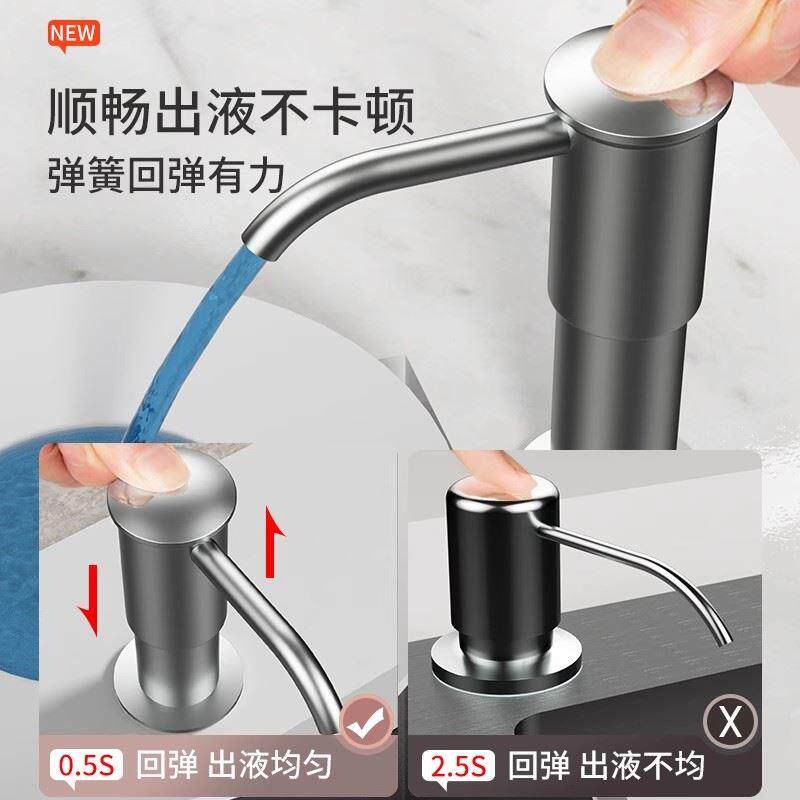 NEW

顺畅出液不卡顿

弹簧回弹有力

0.5S 回弹 出液均匀

X

2.5S 回弹 出液不均