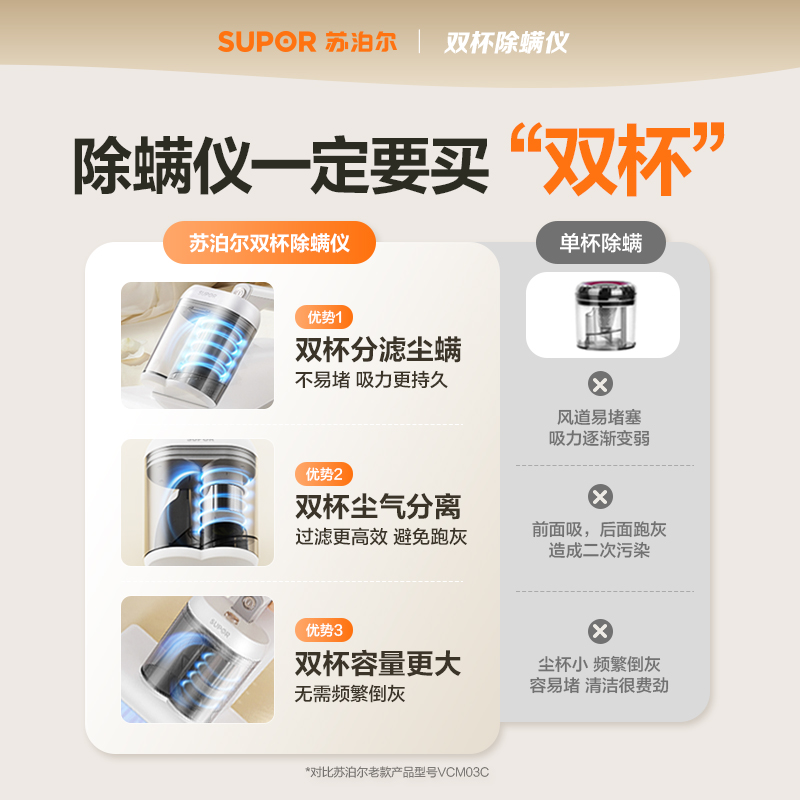 SUPOR 苏泊尔 | 双杯除螨仪

除螨仪一定要买“双杯”

苏泊尔双杯除螨仪

SUPOR

优势1
双杯分滤尘螨
不易堵 吸力更持久

SUPOR

优势2
双杯尘气分离
过滤更高效 避免跑灰

SUPOR

优势3
双杯容量更大
无需频繁倒灰

单杯除螨

风道易堵塞
吸力逐渐变弱

前面吸，后面跑灰
造成二次污染

尘杯小 频繁倒灰
容易堵 清洁很费劲

*对比苏泊尔老款产品型号VCM03C