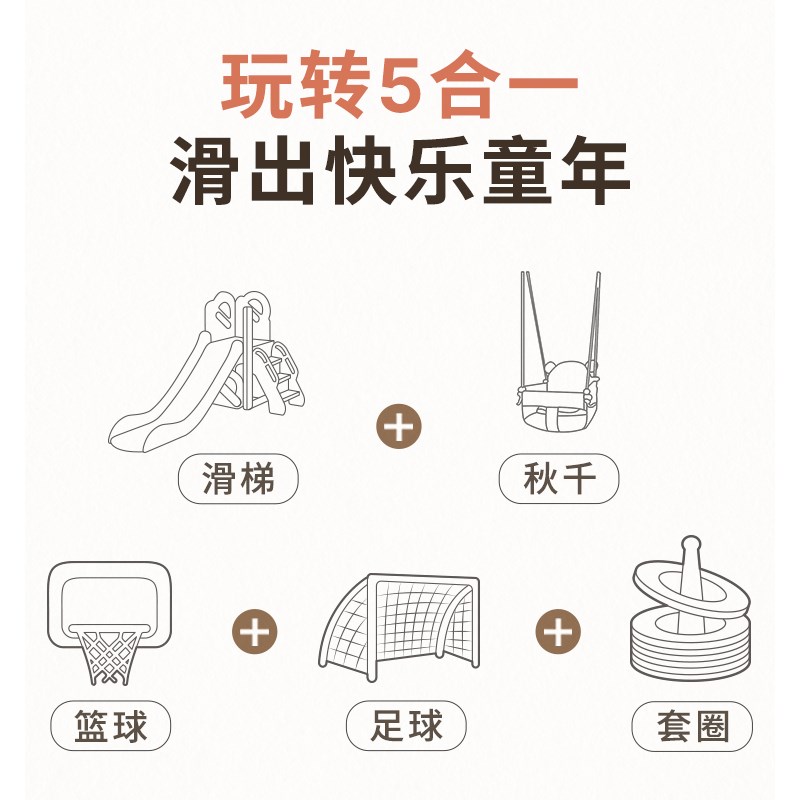 玩转5合一
滑出快乐童年

滑梯

+

秋千

篮球

+

足球

+

套圈