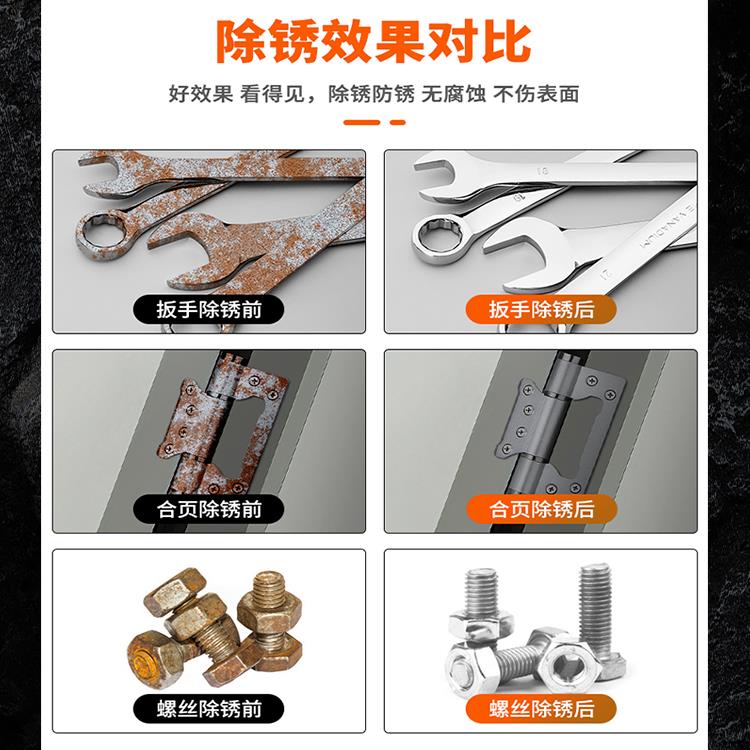 除锈效果对比

好效果 看得见，除锈防锈 无腐蚀 不伤表面

扳手除锈前

扳手除锈后

合页除锈前

合页除锈后

螺丝除锈前

螺丝除锈后