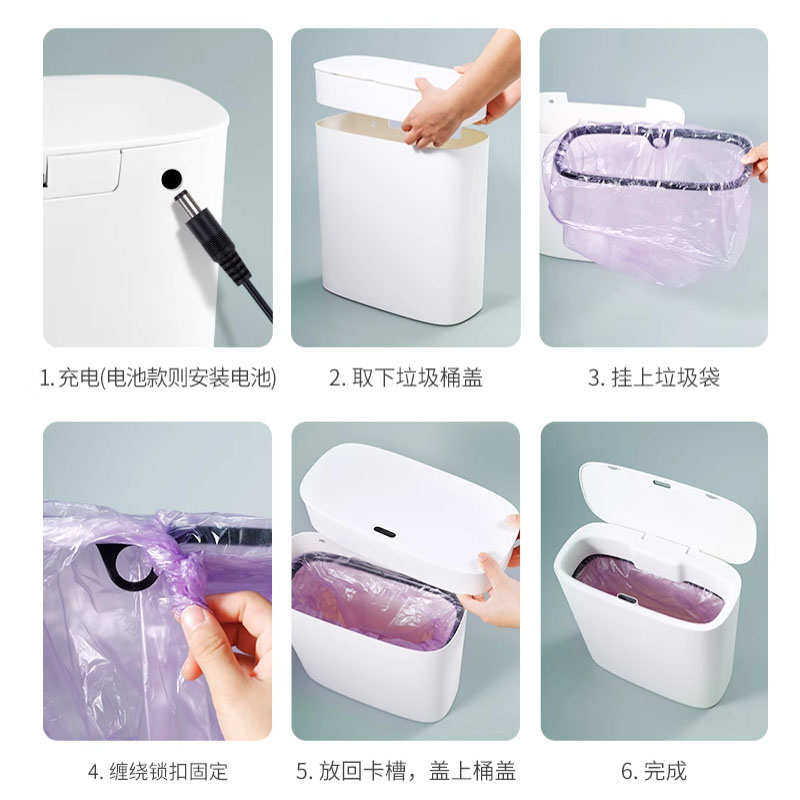 1. 充电(电池款则安装电池)

2. 取下垃圾桶盖

3. 挂上垃圾袋

4. 缠绕锁扣固定

5. 放回卡槽，盖上桶盖

6. 完成