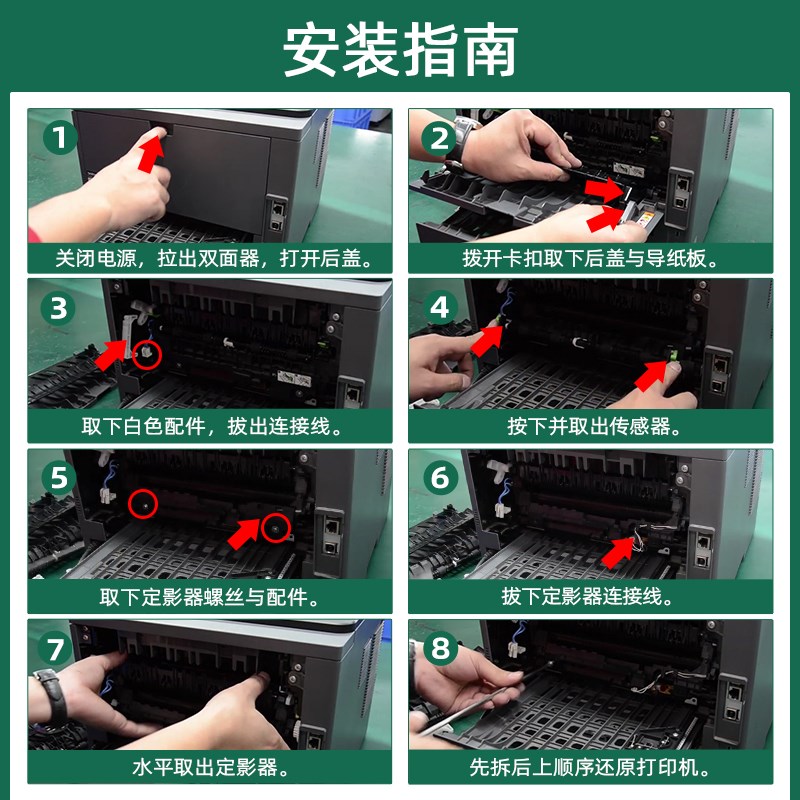 安装指南

1
关闭电源，拉出双面器，打开后盖。

2
拨开卡扣取下后盖与导纸板。

3
取下白色配件，拔出连接线。

4
按下并取出传感器。

5
取下定影器螺丝与配件。

6
拔下定影器连接线。

7
水平取出定影器。

8
先拆后上顺序还原打印机。