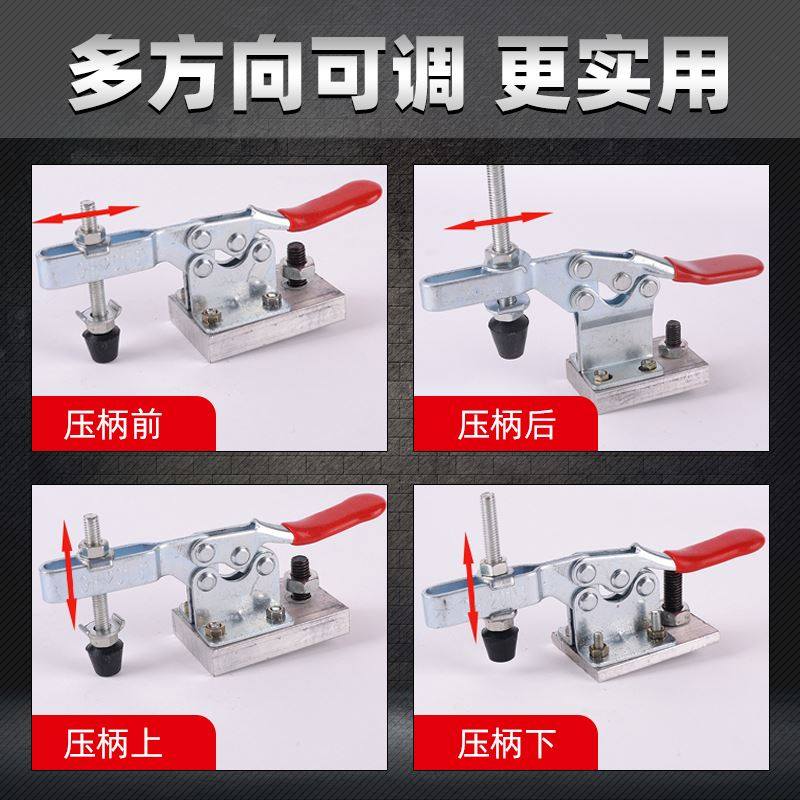 多方向可调 更实用

压柄前

压柄后

压柄上

压柄下