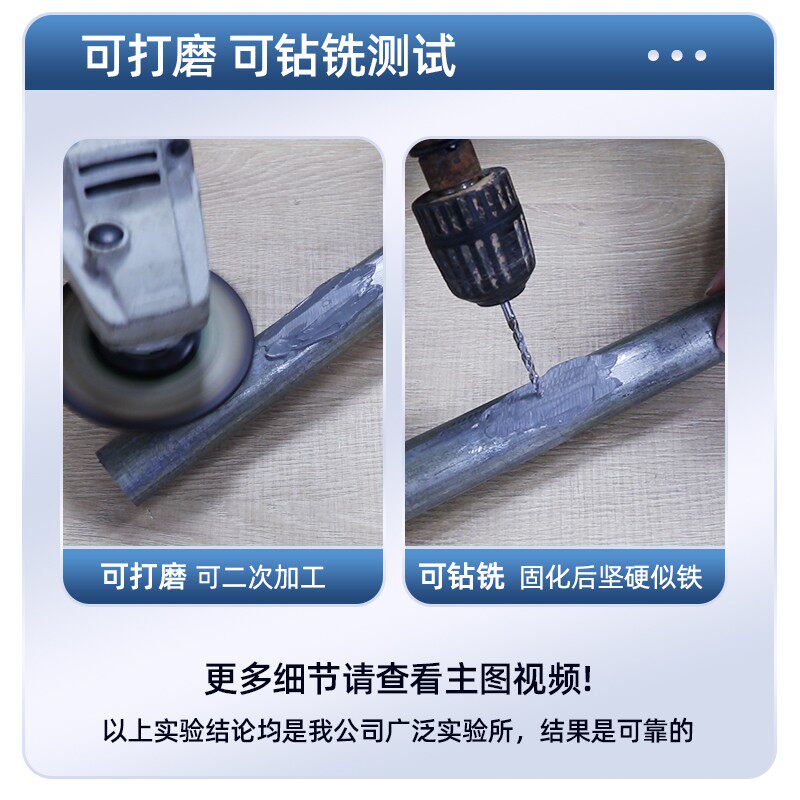 可打磨 可钻铣测试

可打磨 可二次加工

可钻铣 固化后坚硬似铁

更多细节请查看主图视频!

以上实验结论均是我公司广泛实验所，结果是可靠的