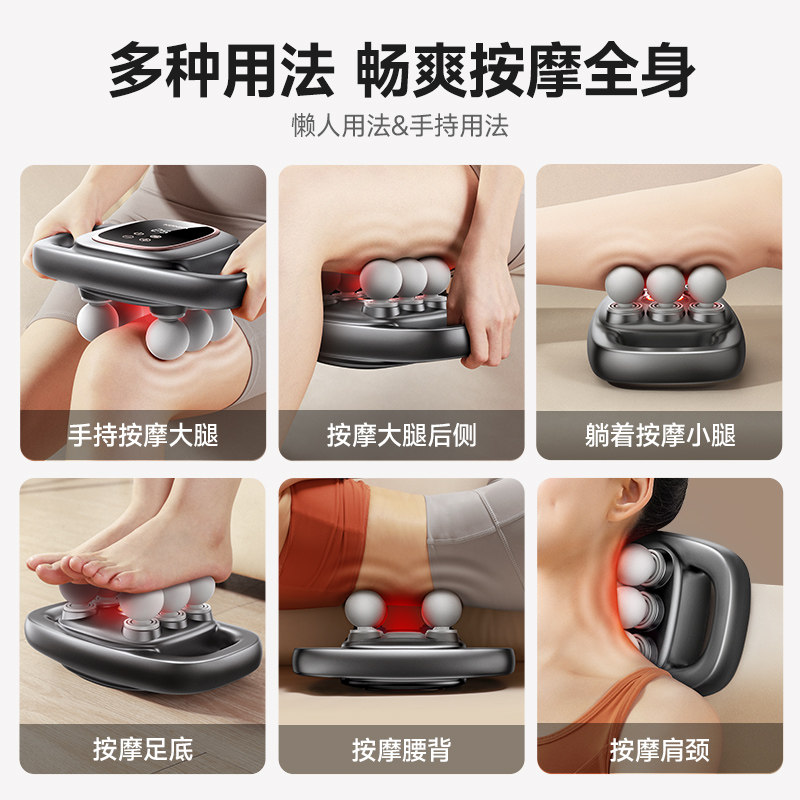 多种用法 畅爽按摩全身

懒人用法&手持用法

手持按摩大腿

按摩大腿后侧

躺着按摩小腿

按摩足底

按摩腰背

按摩肩颈