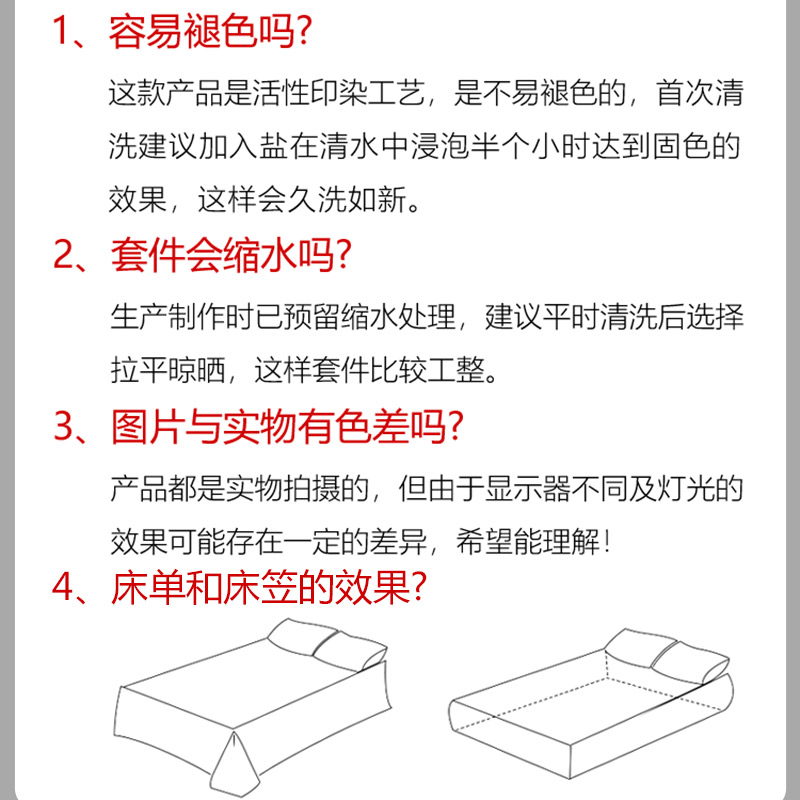 1、容易褪色吗?

这款产品是活性印染工艺，是不易褪色的，首次清洗建议加入盐在清水中浸泡半个小时达到固色的效果，这样会久洗如新。

2、套件会缩水吗?

生产制作时已预留缩水处理，建议平时清洗后选择拉平晾晒，这样套件比较工整。

3、图片与实物有色差吗?

产品都是实物拍摄的，但由于显示器不同及灯光的效果可能存在一定的差异，希望能理解！

4、床单和床笠的效果?