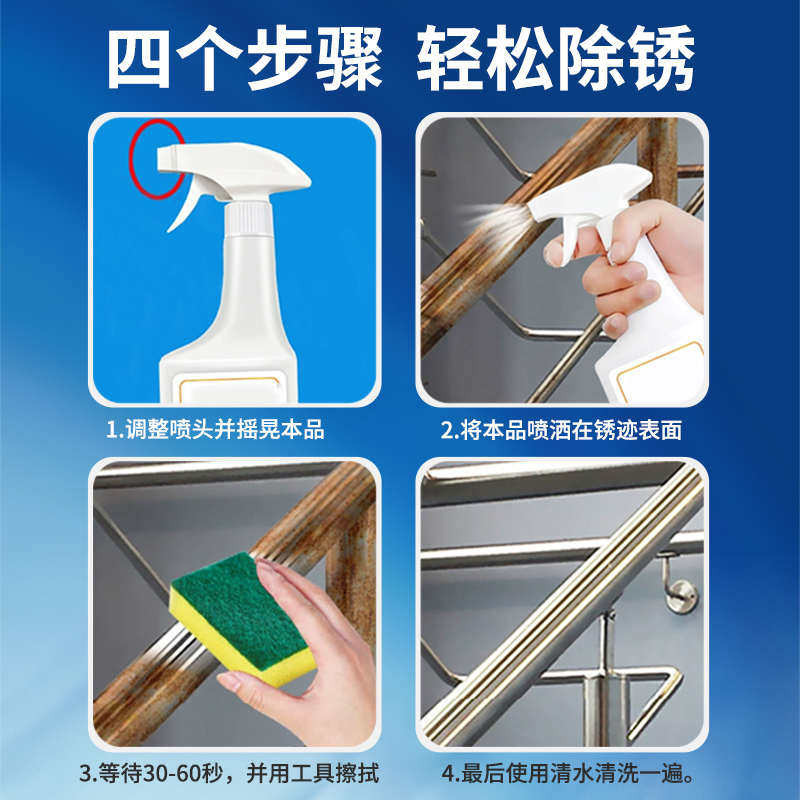 四个步骤 轻松除锈

1.调整喷头并摇晃本品

2.将本品喷洒在锈迹表面

3.等待30-60秒，并用工具擦拭

4.最后使用清水清洗一遍。