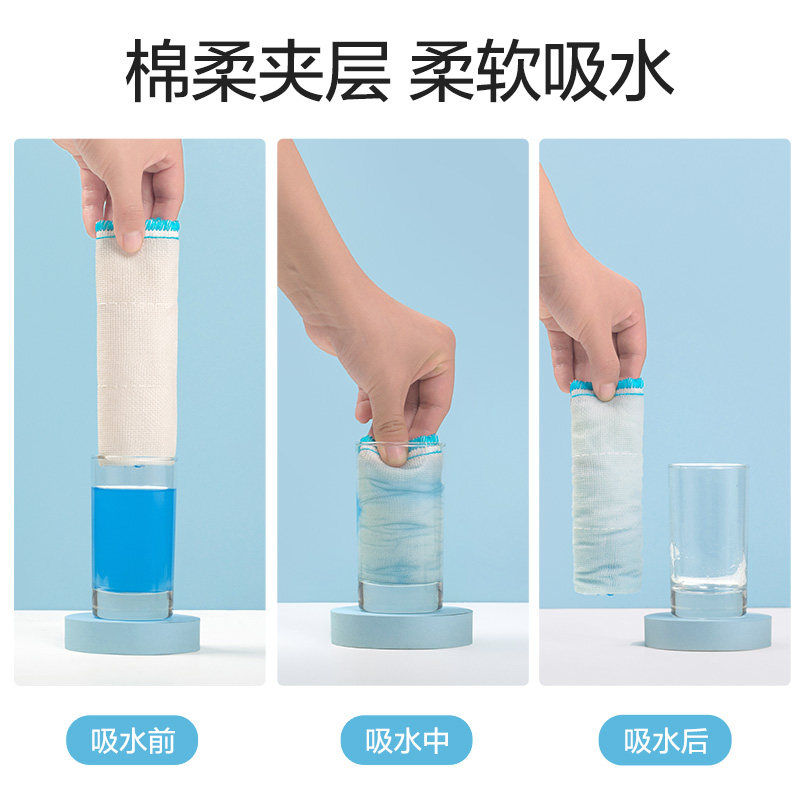 棉柔夹层 柔软吸水

吸水前

吸水中

吸水后