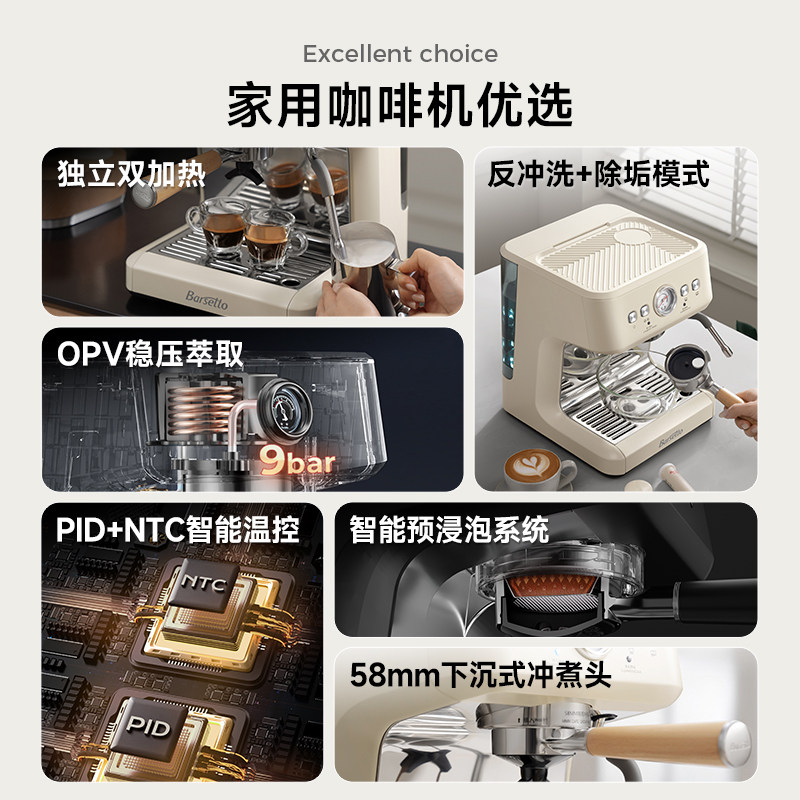 Excellent choice

家用咖啡机优选

独立双加热

Barsetto

反冲洗+除垢模式

Barsetto

OPV稳压萃取

9bar

PID+NTC智能温控

NTC

PID

智能预浸泡系统

58mm下沉式冲煮头