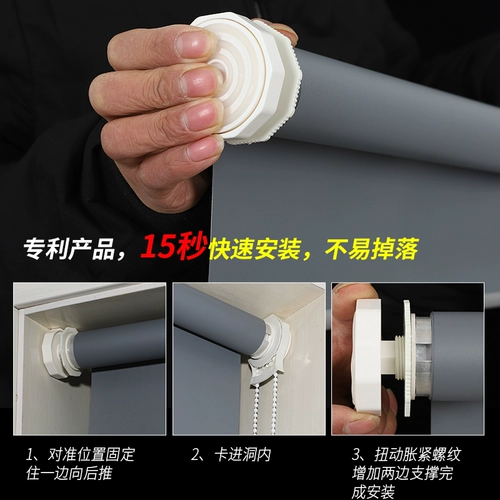 专利产品，15秒快速安装，不易掉落

1、对准位置固定住一边向后推

2、卡进洞内

3、扭动胀紧螺纹增加两边支撑完成安装