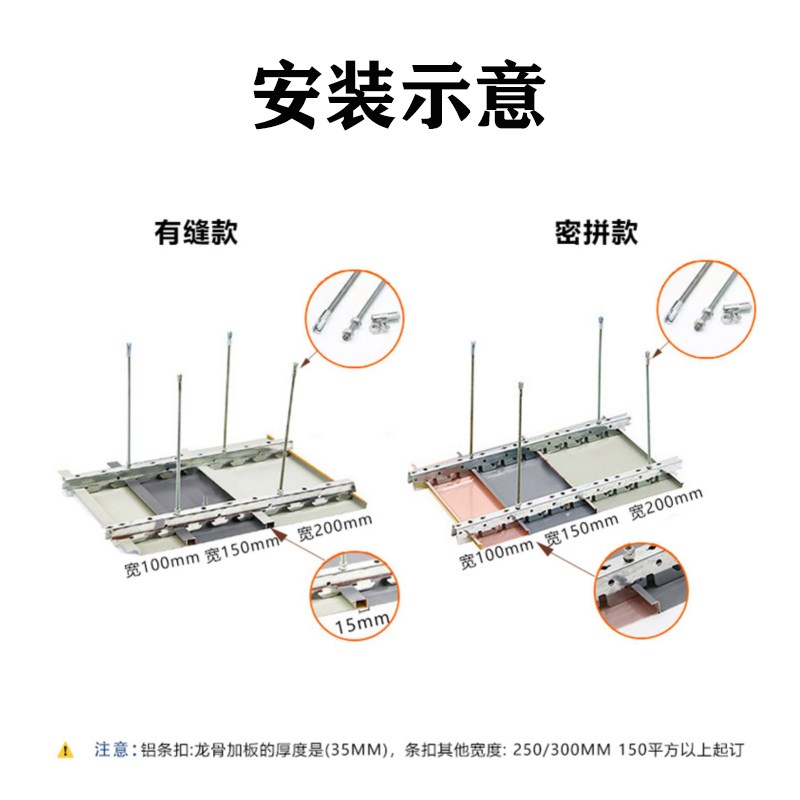 安装示意

有缝款

宽100mm 宽150mm 宽200mm

15mm

密拼款

宽100mm 宽150mm 宽200mm

注意：铝条扣:龙骨加板的厚度是(35MM)，条扣其他宽度: 250/300MM 150平方以上起订