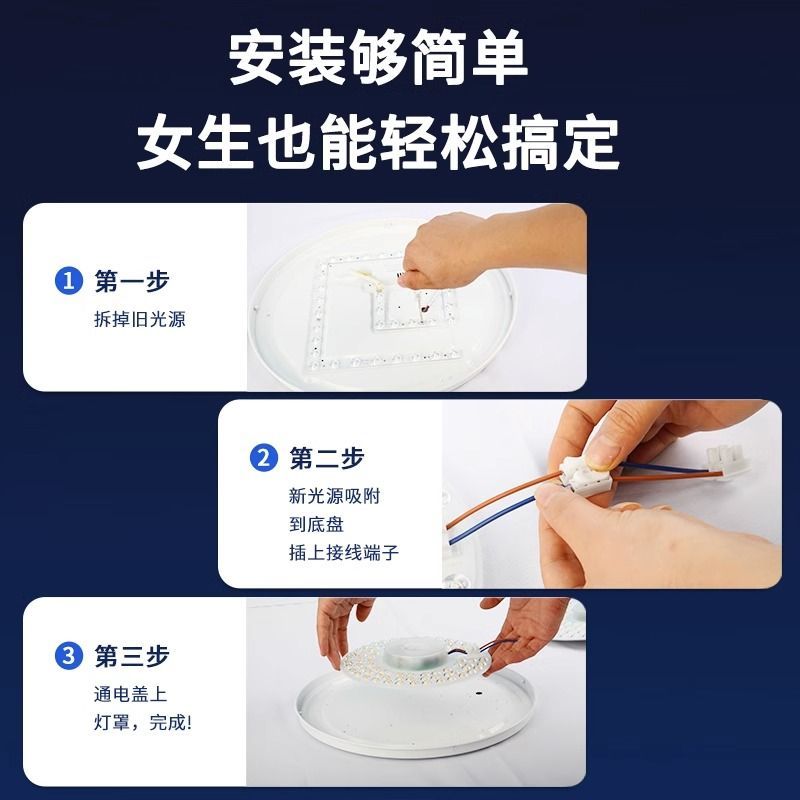 安装够简单
女生也能轻松搞定

1 第一步
拆掉旧光源

2 第二步
新光源吸附
到底盘
插上接线端子

3 第三步
通电盖上
灯罩，完成!