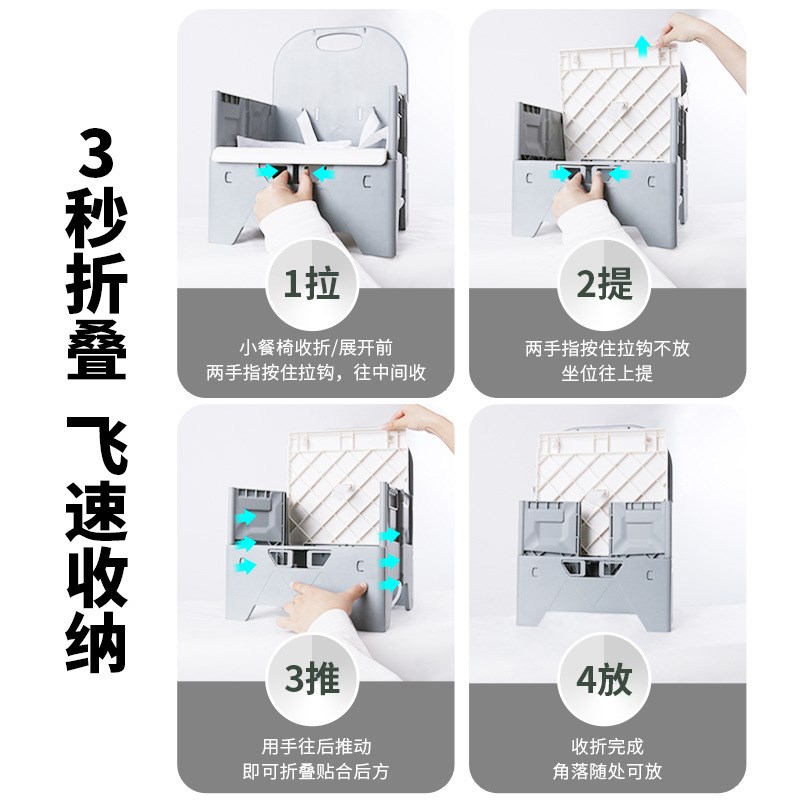 3秒折叠

飞速收纳

1拉

小餐椅收折/展开前
两手指按住拉钩，往中间收

2提

两手指按住拉钩不放
坐位往上提

3推

用手往后推动
即可折叠贴合后方

4放

收折完成
角落随处可放