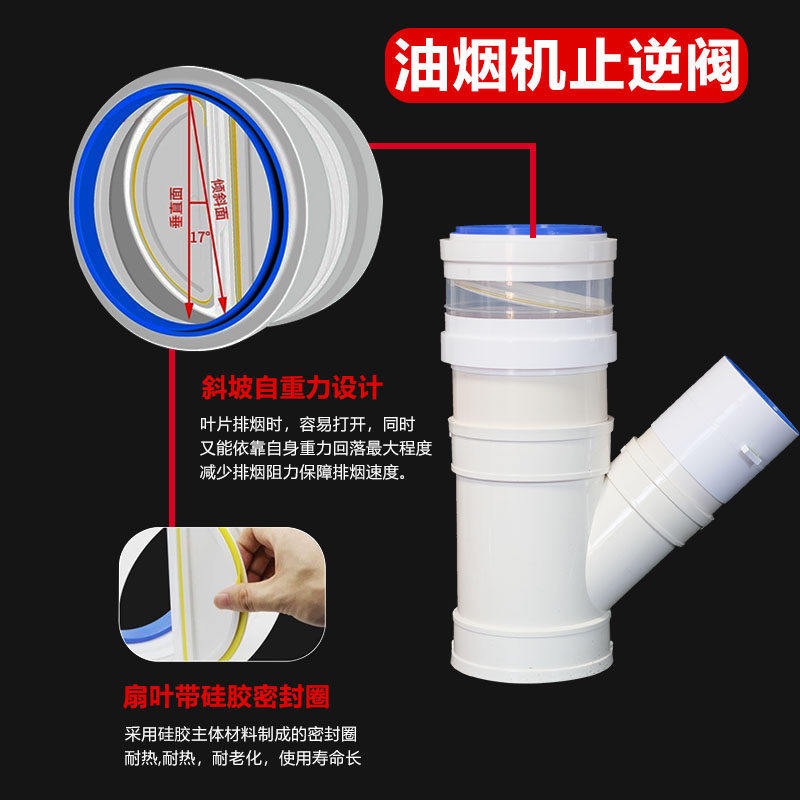 油烟机止逆阀

垂直面

倾斜面

17°

斜坡自重力设计

叶片排烟时，容易打开，同时又能依靠自身重力回落最大程度减少排烟阻力保障排烟速度。

扇叶带硅胶密封圈

采用硅胶主体材料制成的密封圈耐热,耐热，耐老化，使用寿命长