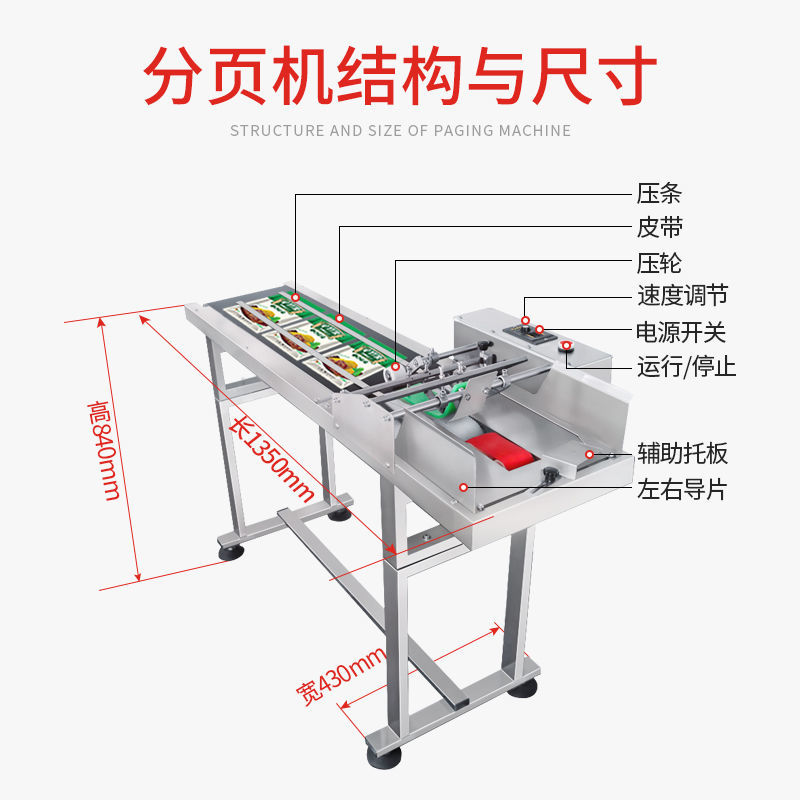 分页机结构与尺寸

STRUCTURE AND SIZE OF PAGING MACHINE

压条

皮带

压轮

速度调节

电源开关

运行/停止

辅助托板

左右导片

高840mm

长1350mm

宽430mm