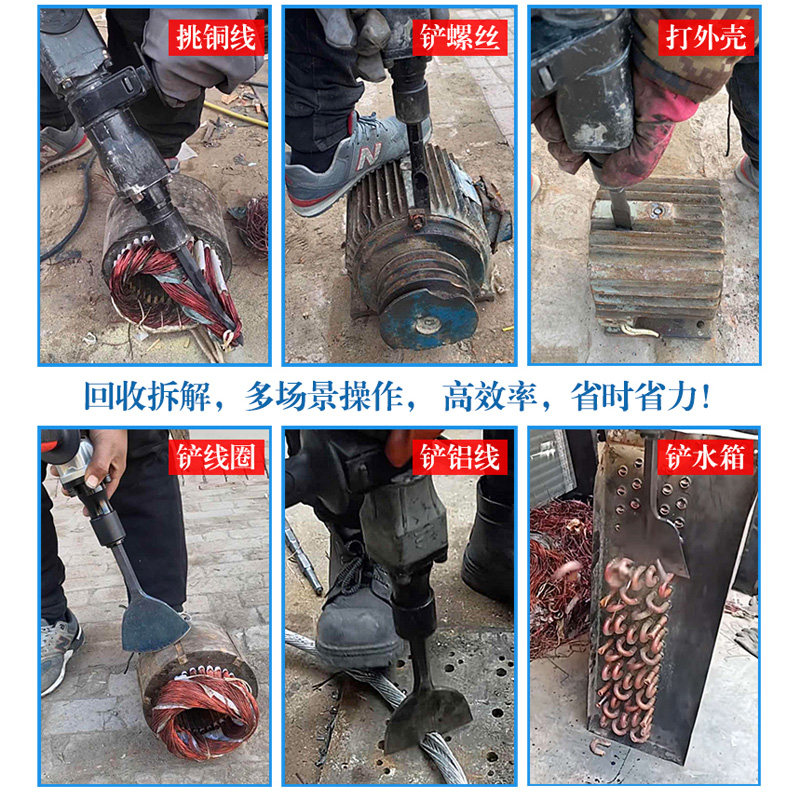 挑铜线

铲螺丝

打外壳

回收拆解，多场景操作，高效率，省时省力！

铲线圈

铲铝线

铲水箱