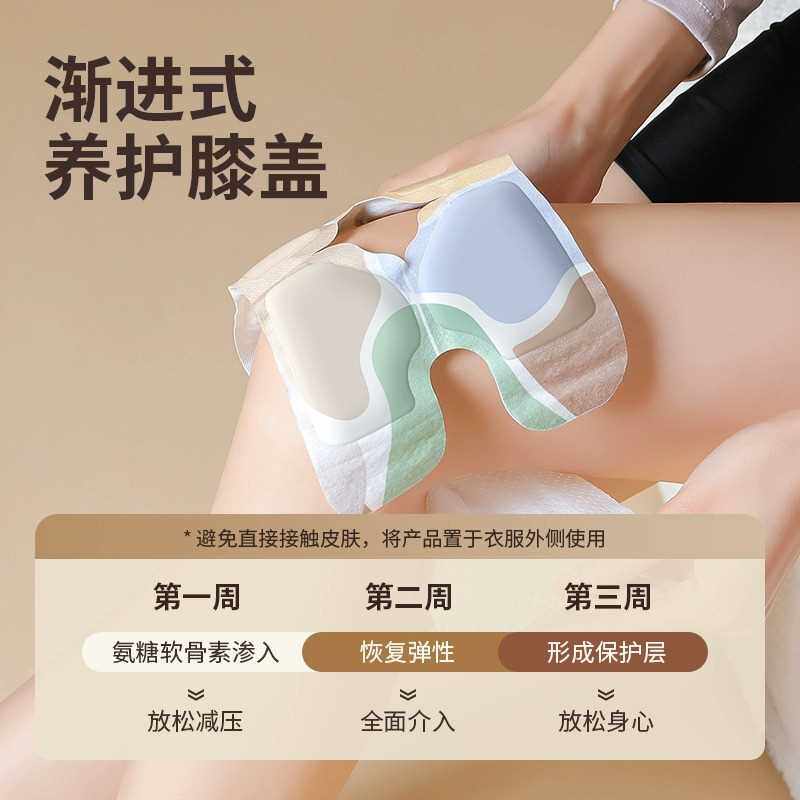 渐进式
养护膝盖

* 避免直接接触皮肤，将产品置于衣服外侧使用

| 第一周 | 第二周 | 第三周 |
|---|---|---|
| 氨糖软骨素渗入 | 恢复弹性 | 形成保护层 |
| 放松减压 | 全面介入 | 放松身心 |