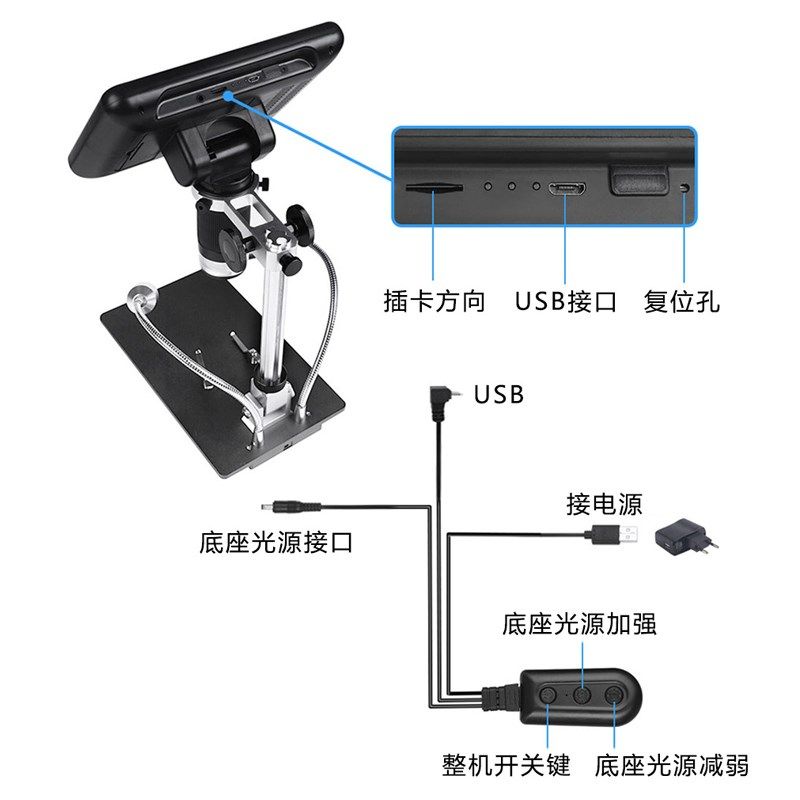 插卡方向 USB接口 复位孔

USB

接电源

底座光源接口

底座光源加强

整机开关键 底座光源减弱