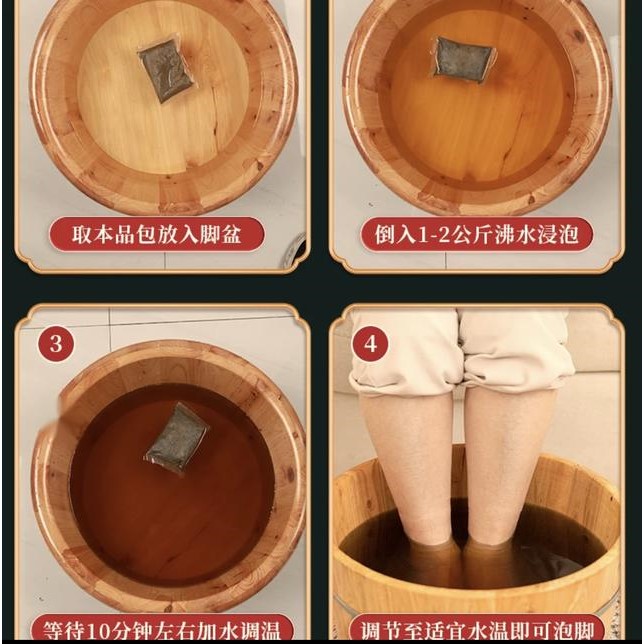 取本品包放入脚盆

倒入1-2公斤沸水浸泡

3

等待10分钟左右加水调温

4

调节至适宜水温即可泡脚