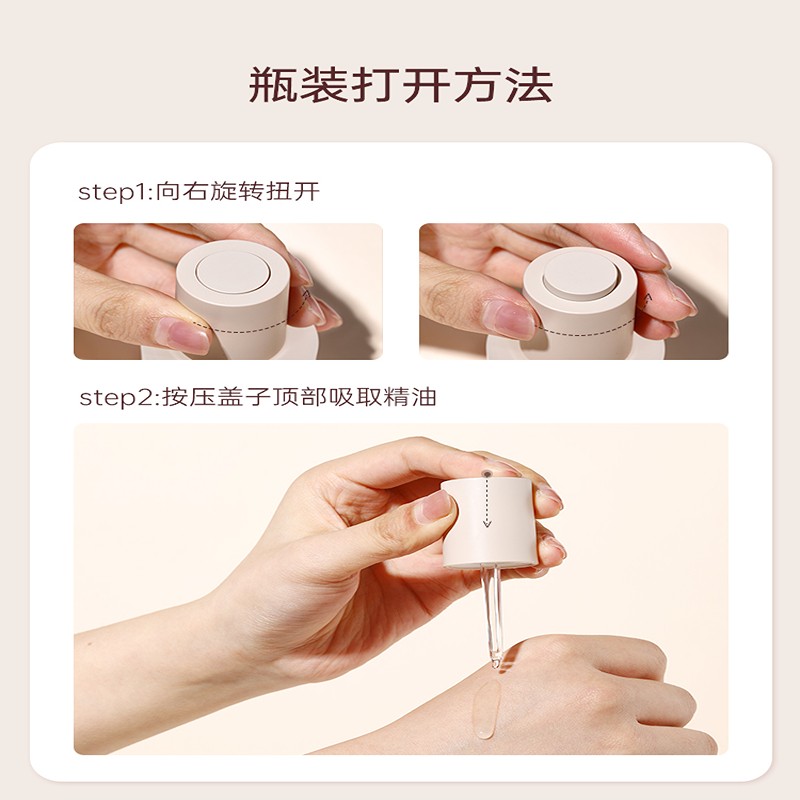 瓶装打开方法

step1:向右旋转扭开

step2:按压盖子顶部吸取精油