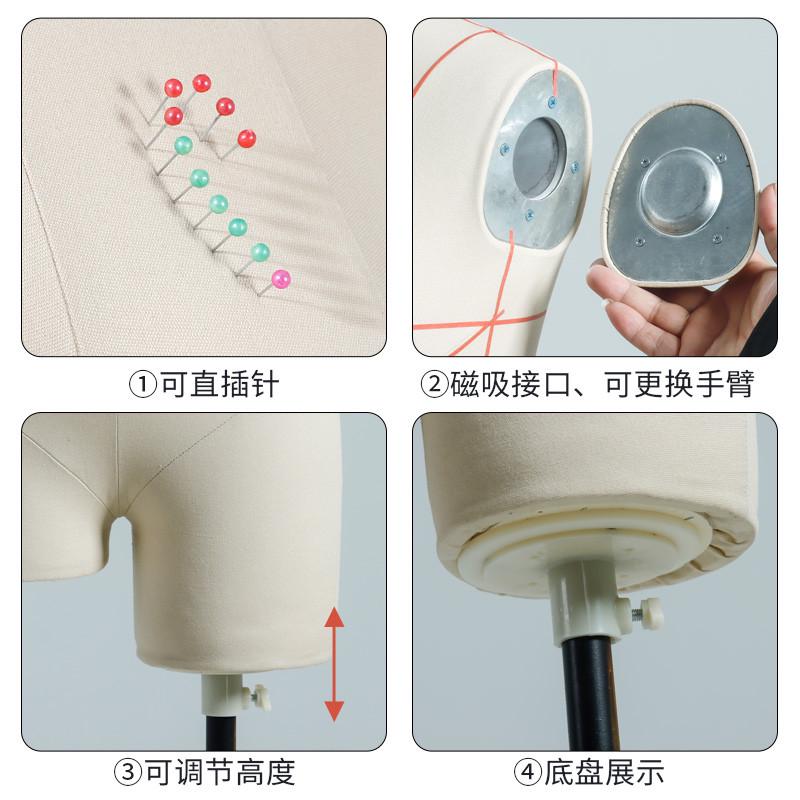 ①可直插针

②磁吸接口、可更换手臂

③可调节高度

④底盘展示