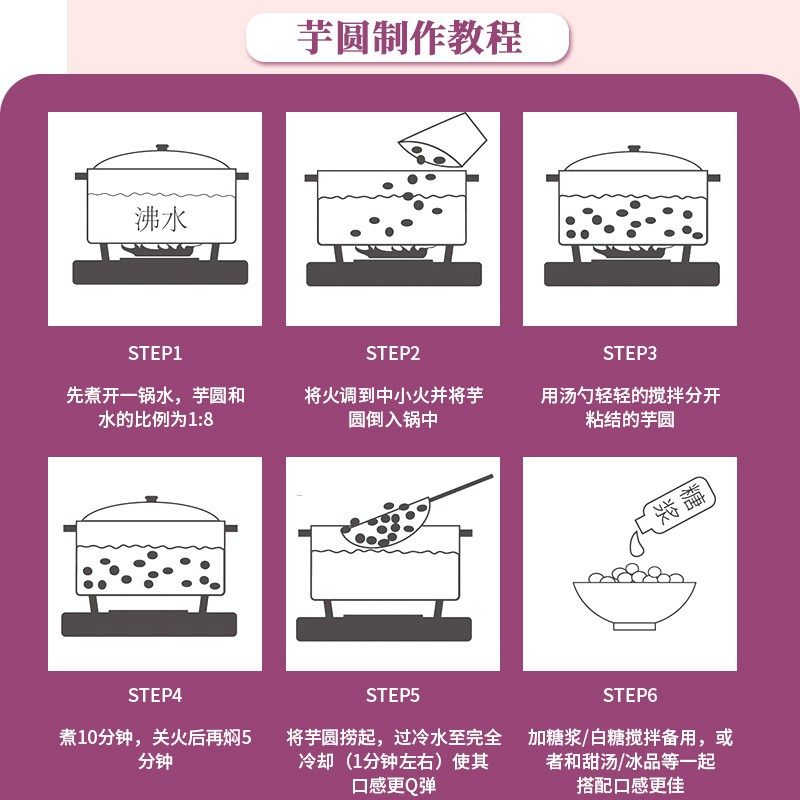 芋圆制作教程

沸水

STEP1

先煮开一锅水，芋圆和水的比例为1:8

STEP2

将火调到中小火并将芋圆倒入锅中

STEP3

用汤勺轻轻的搅拌分开粘结的芋圆

STEP4

煮10分钟，关火后再焖5分钟

STEP5

将芋圆捞起，过冷水至完全冷却（1分钟左右）使其口感更Q弹

糖浆

STEP6

加糖浆/白糖搅拌备用，或者和甜汤/冰品等一起搭配口感更佳