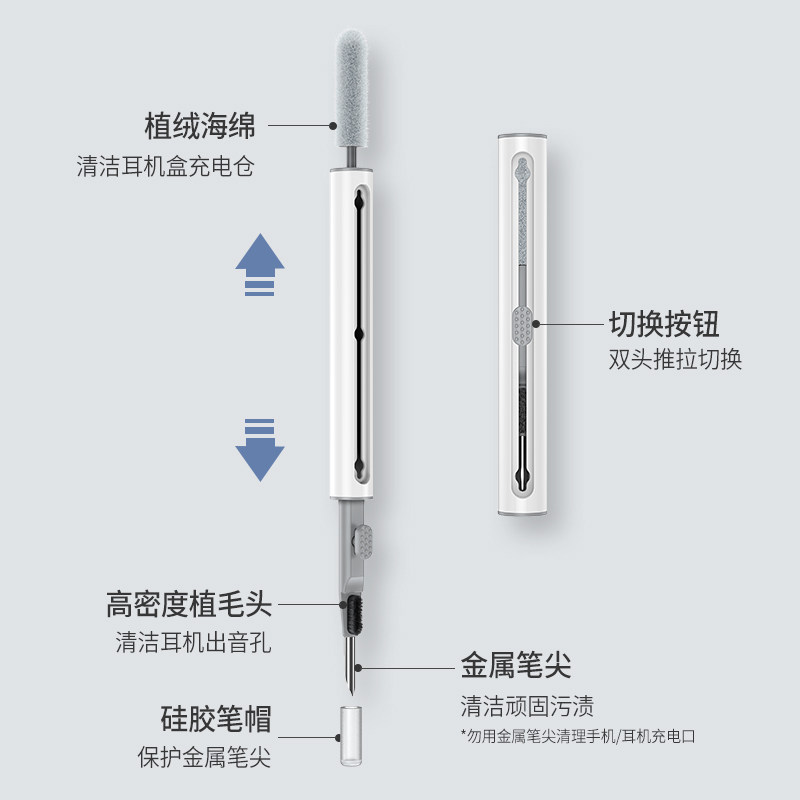 植绒海绵
清洁耳机盒充电仓

切换按钮
双头推拉切换

高密度植毛头
清洁耳机出音孔

金属笔尖
清洁顽固污渍
*勿用金属笔尖清理手机/耳机充电口

硅胶笔帽
保护金属笔尖