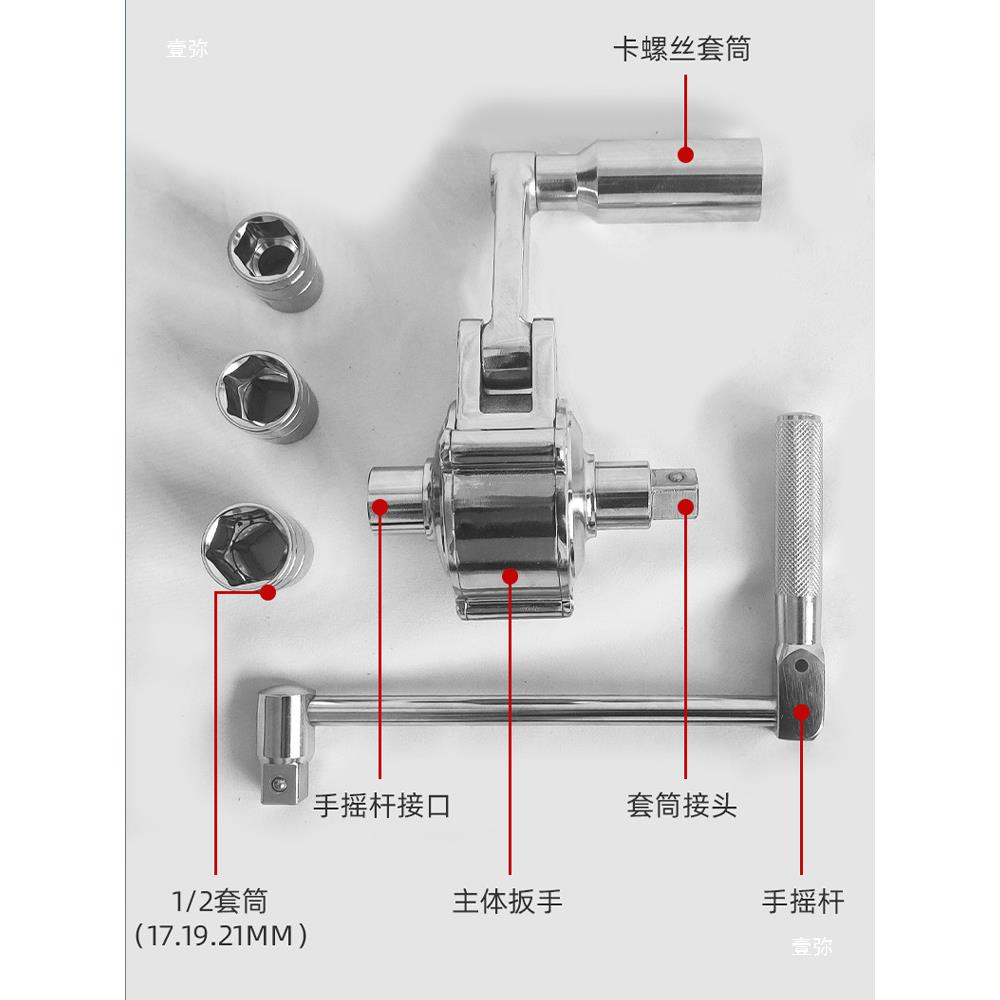 壹弥

卡螺丝套筒

手摇杆接口

套筒接头

1/2套筒
（17.19.21MM）

主体扳手

手摇杆

壹弥