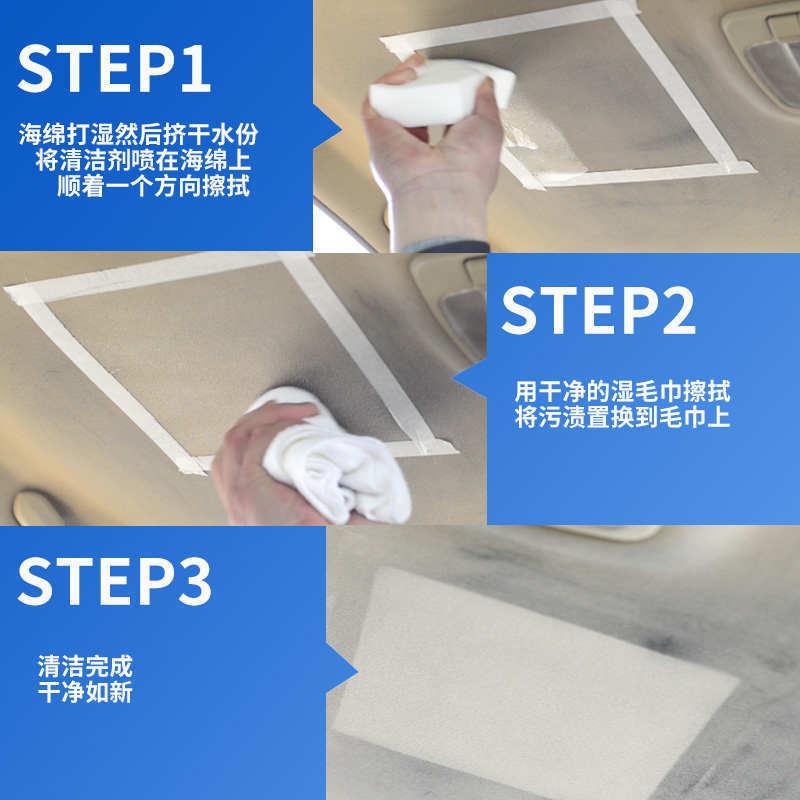 STEP1

海绵打湿然后挤干水份
将清洁剂喷在海绵上
顺着一个方向擦拭

STEP2

用干净的湿毛巾擦拭
将污渍置换到毛巾上

STEP3

清洁完成
干净如新