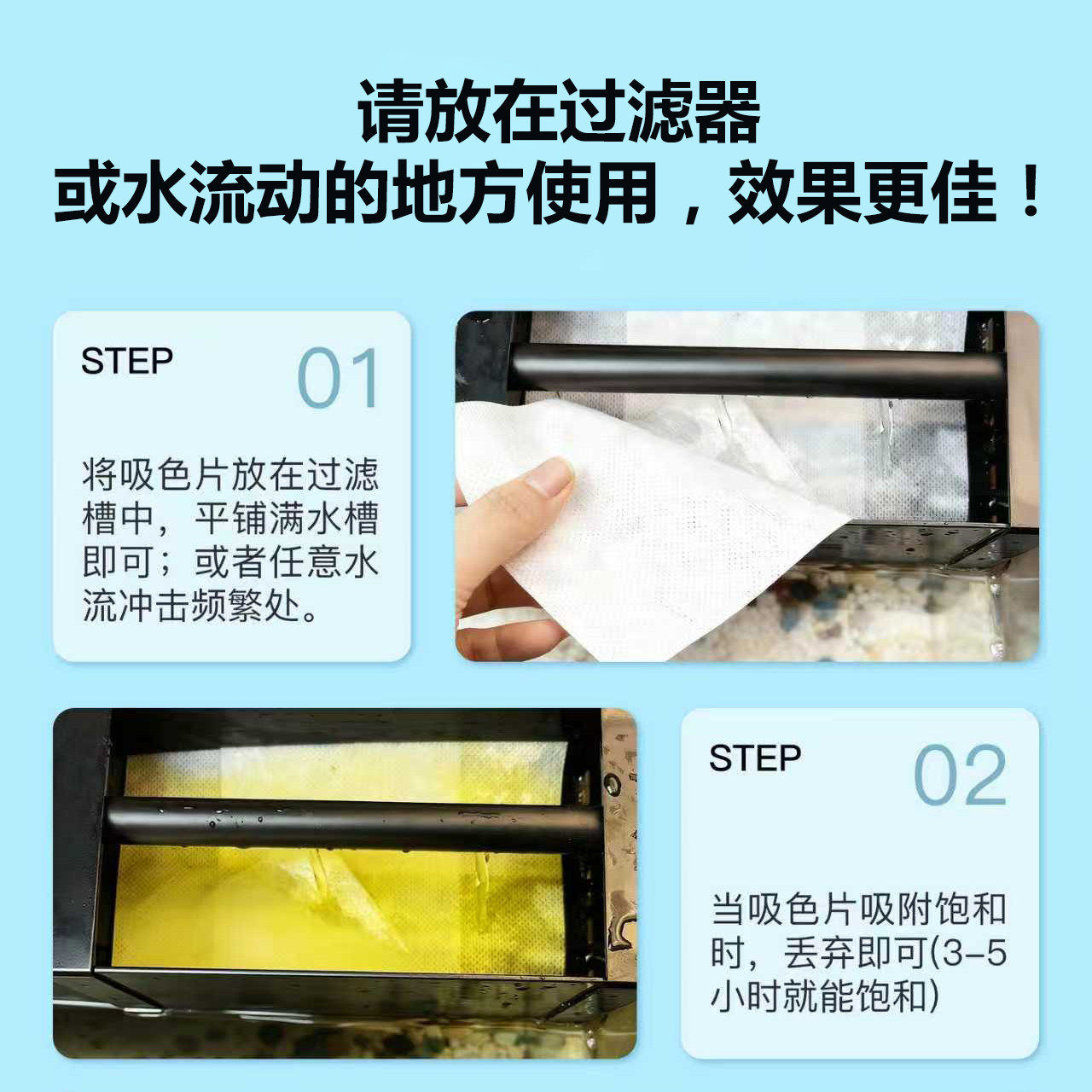 请放在过滤器
或水流动的地方使用，效果更佳！

STEP 01

将吸色片放在过滤槽中，平铺满水槽即可；或者任意水流冲击频繁处。

STEP 02

当吸色片吸附饱和时，丢弃即可(3-5小时就能饱和)