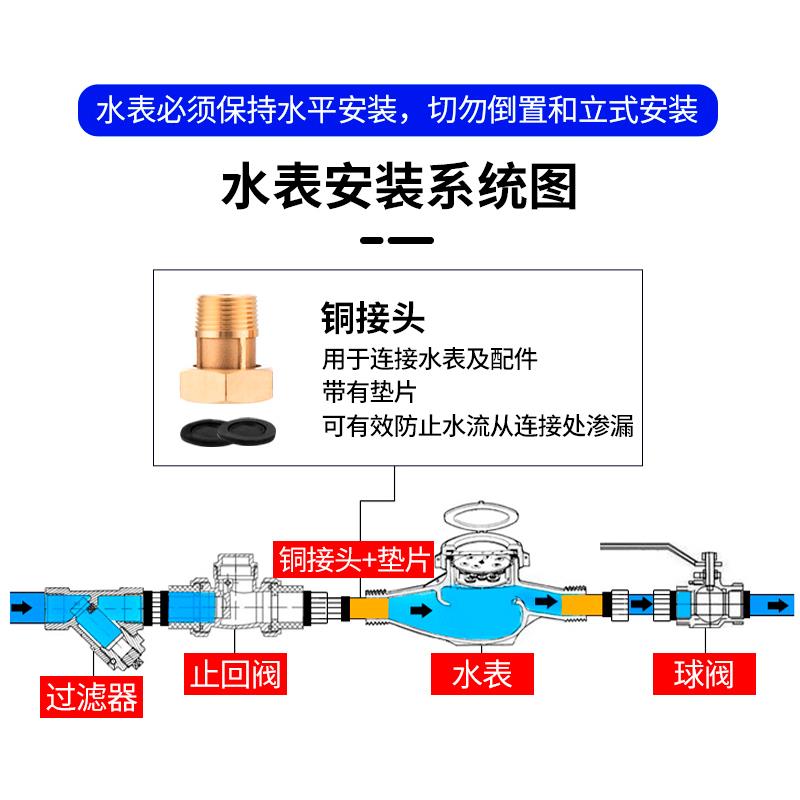 水表必须保持水平安装，切勿倒置和立式安装

水表安装系统图

铜接头
用于连接水表及配件
带有垫片
可有效防止水流从连接处渗漏

铜接头+垫片

过滤器

止回阀

水表

球阀