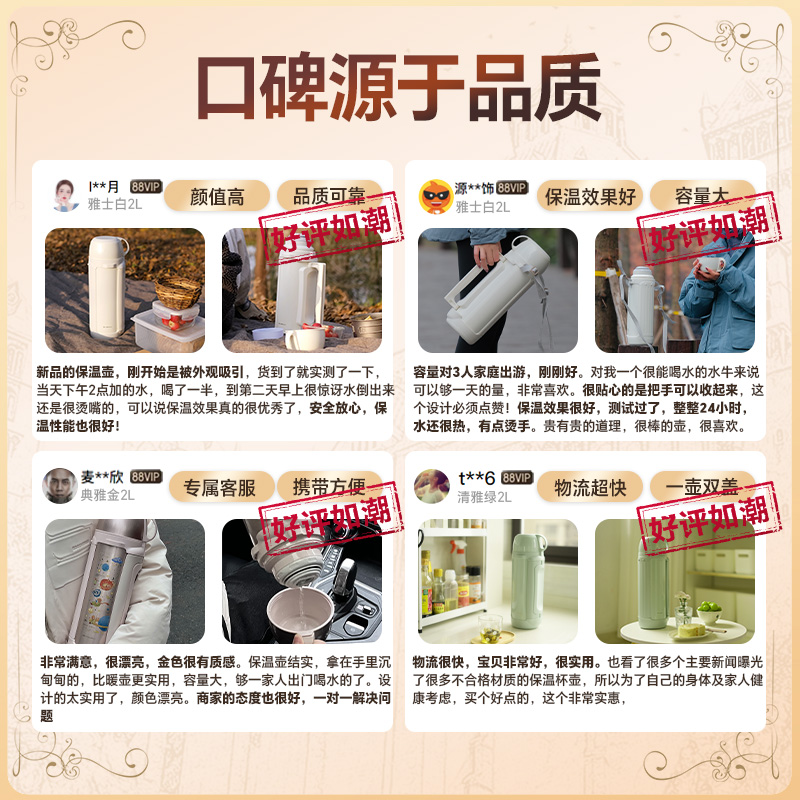 口碑源于品质

l**月 88VIP
雅士白2L
颜值高
品质可靠
好评如潮

新品的保温壶，刚开始是被外观吸引，货到了就实测了一下，当天下午2点加的水，喝了一半，到第二天早上很惊讶水倒出来还是很烫嘴的，可以说保温效果真的很优秀了，安全放心，保温性能也很好！

源**饰 88VIP
雅士白2L
保温效果好
容量大
好评如潮

容量对3人家庭出游，刚刚好。对我一个很能喝水的水牛来说可以够一天的量，非常喜欢。很贴心的是把手可以收起来，这个设计必须点赞！保温效果很好，测试过了，整整24小时，水还很热，有点烫手。贵有贵的道理，很棒的壶，很喜欢。

麦**欣 88VIP
典雅金2L
专属客服
携带方便
好评如潮

非常满意，很漂亮，金色很有质感。保温壶结实，拿在手里沉甸甸的，比暖壶更实用，容量大，够一家人出门喝水的了。设计的太实用了，颜色漂亮。商家的态度也很好，一对一解决问题

t**6 88VIP
清雅绿2L
物流超快
一壶双盖
好评如潮

物流很快，宝贝非常好，很实用。也看了很多个主要新闻曝光了很多不合格材质的保温杯壶，所以为了自己的身体及家人健康考虑，买个好点的，这个非常实惠，