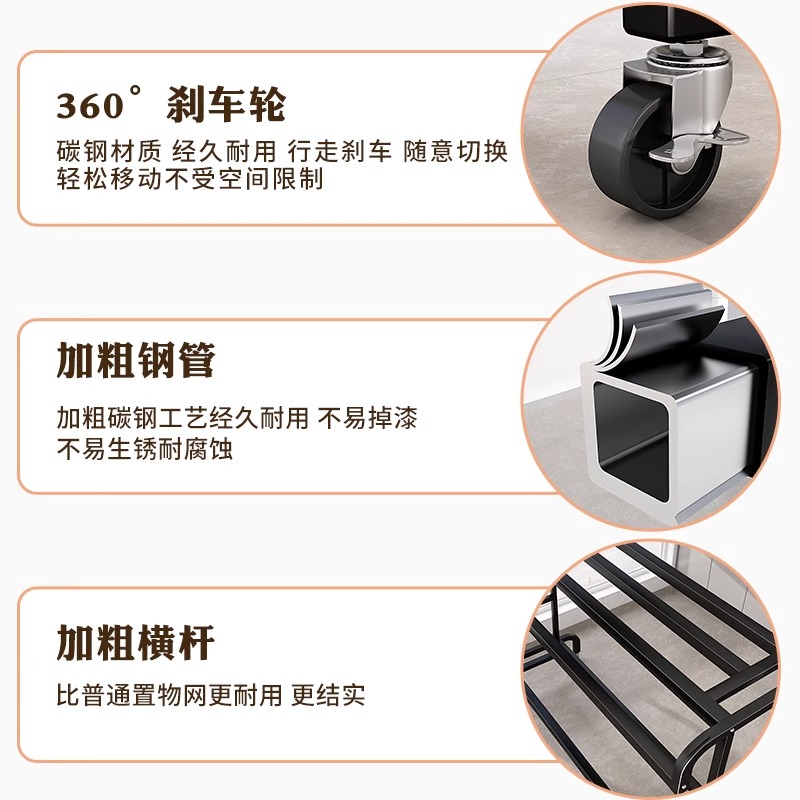 360° 刹车轮

碳钢材质 经久耐用 行走刹车 随意切换
轻松移动不受空间限制

加粗钢管

加粗碳钢工艺经久耐用 不易掉漆
不易生锈耐腐蚀

加粗横杆

比普通置物网更耐用 更结实