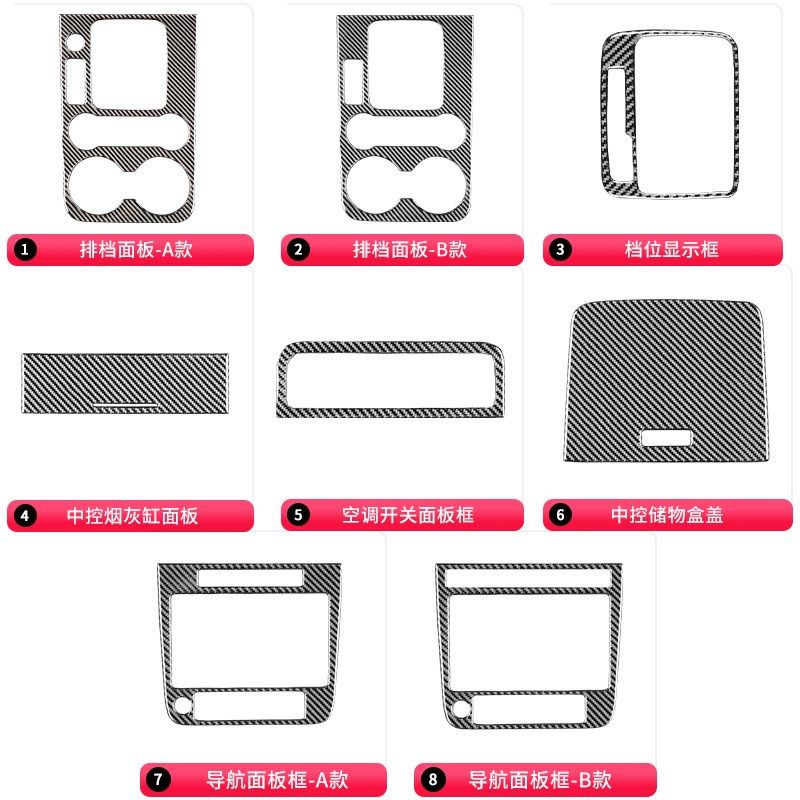 1 排档面板-A款

2 排档面板-B款

3 档位显示框

4 中控烟灰缸面板

5 空调开关面板框

6 中控储物盒盖

7 导航面板框-A款

8 导航面板框-B款