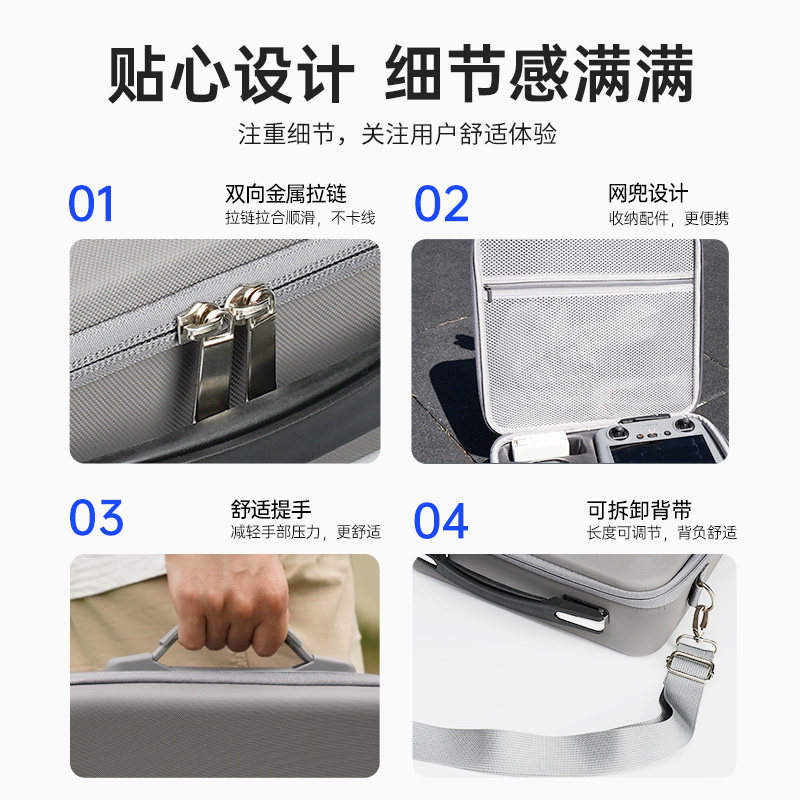 贴心设计 细节感满满

注重细节，关注用户舒适体验

01
双向金属拉链
拉链拉合顺滑，不卡线

02
网兜设计
收纳配件，更便携

03
舒适提手
减轻手部压力，更舒适

04
可拆卸背带
长度可调节，背负舒适