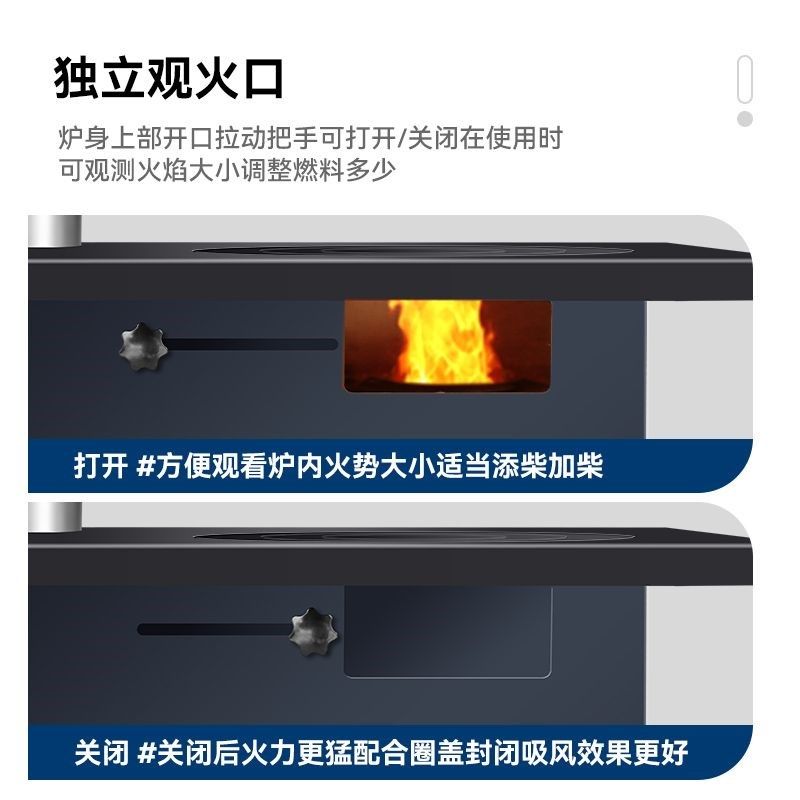 独立观火口

炉身上部开口拉动把手可打开/关闭在使用时可观测火焰大小调整燃料多少

打开 #方便观看炉内火势大小适当添柴加柴

关闭 #关闭后火力更猛配合圈盖封闭吸风效果更好