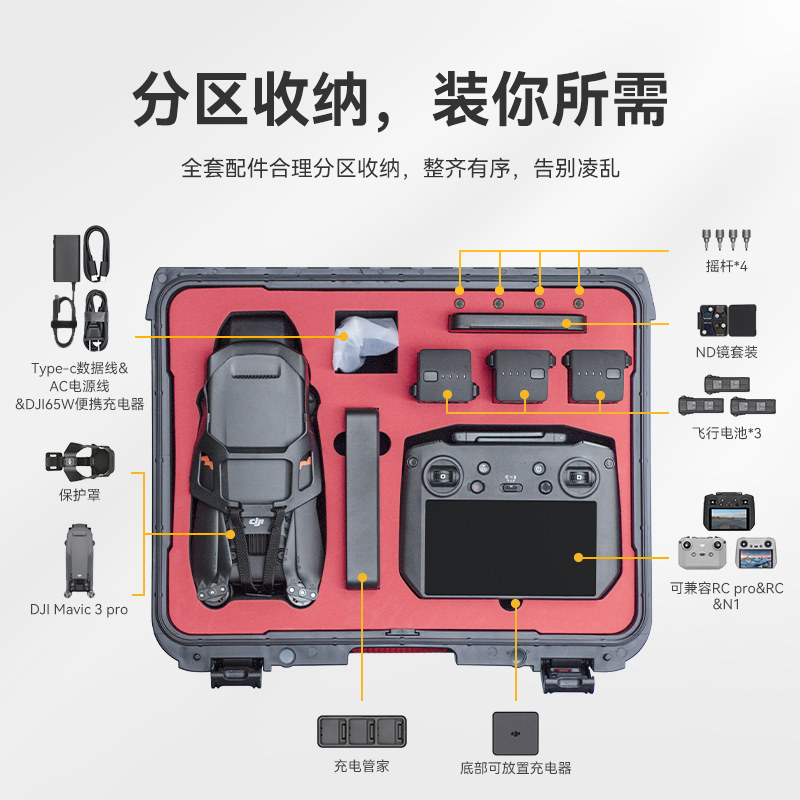 分区收纳，装你所需

全套配件合理分区收纳，整齐有序，告别凌乱

Type-c数据线&
AC电源线
&DJI65W便携充电器

保护罩

DJI Mavic 3 pro

摇杆*4

ND镜套装

飞行电池*3

可兼容RC pro&RC
&N1

充电管家

底部可放置充电器