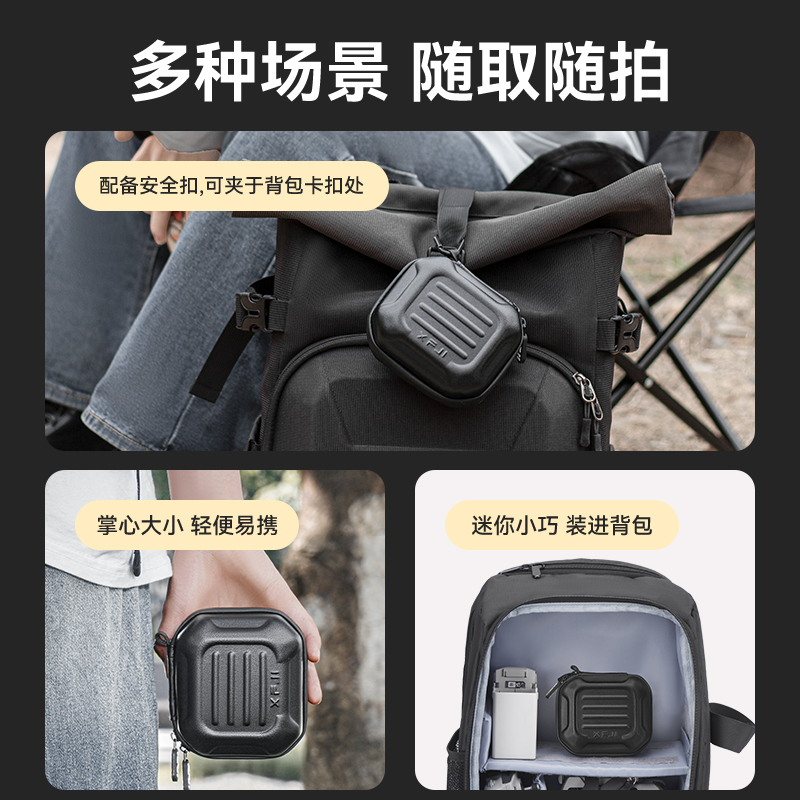 多种场景 随取随拍

配备安全扣,可夹于背包卡扣处

XFJI

掌心大小 轻便易携

XFJI

迷你小巧 装进背包

XFJI