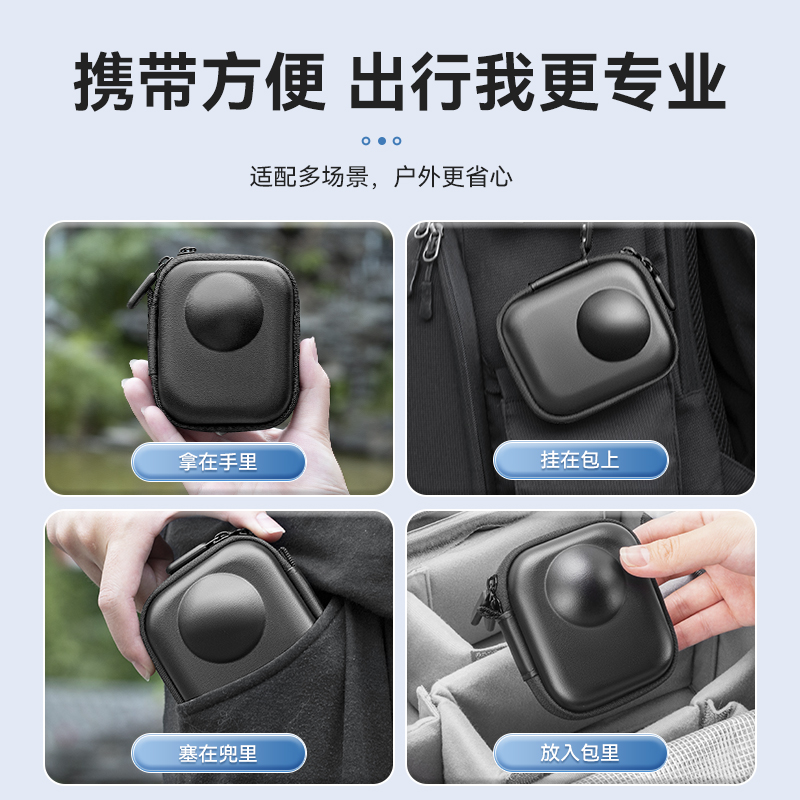 携带方便 出行我更专业

适配多场景，户外更省心

拿在手里

挂在包上

塞在兜里

放入包里