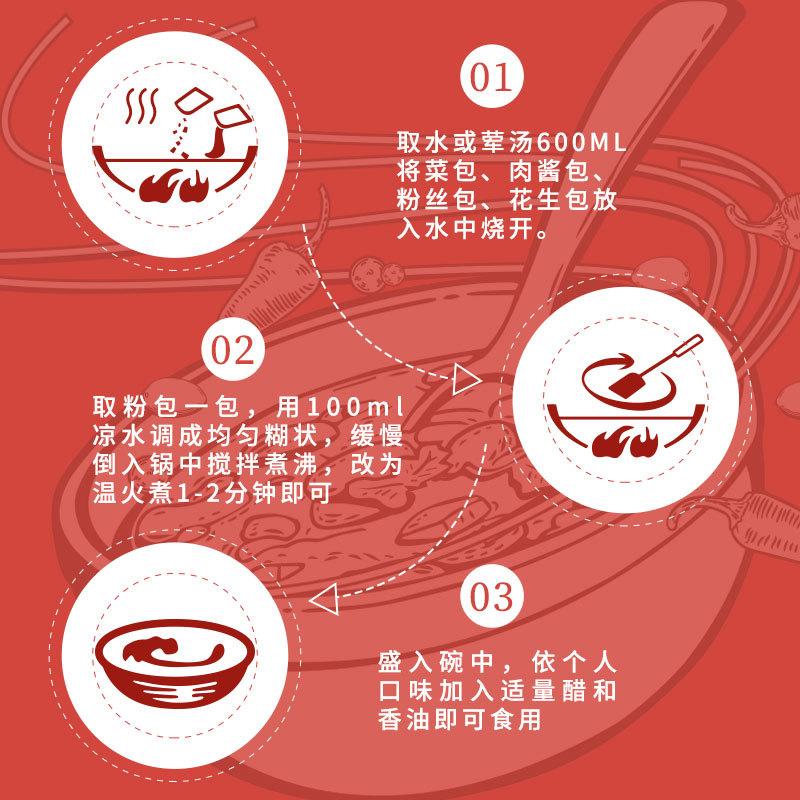 01

取水或荤汤600ML将菜包、肉酱包、粉丝包、花生包放入水中烧开。

02

取粉包一包，用100ml凉水调成均匀糊状，缓慢倒入锅中搅拌煮沸，改为温火煮1-2分钟即可

03

盛入碗中，依个人口味加入适量醋和香油即可食用