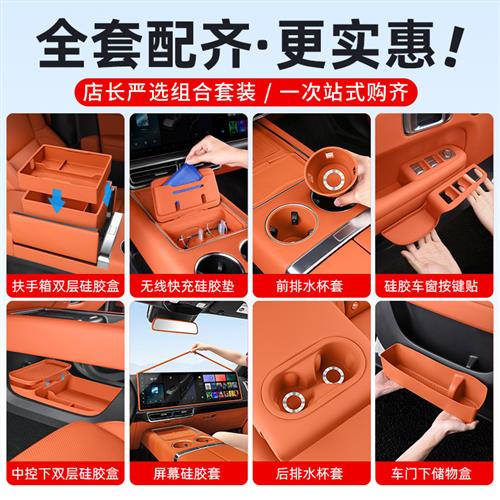 全套配齐·更实惠！

店长严选组合套装 / 一次站式购齐

扶手箱双层硅胶盒

无线快充硅胶垫

前排水杯套

硅胶车窗按键贴

中控下双层硅胶盒

屏幕硅胶套

后排水杯套

车门下储物盒