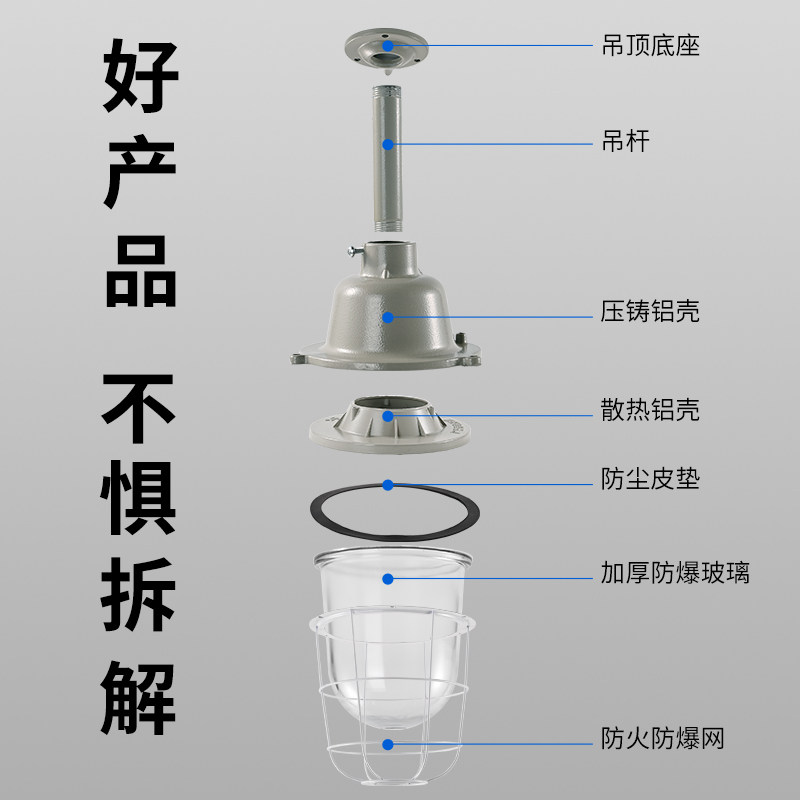 好产品

不惧拆解

吊顶底座

吊杆

压铸铝壳

散热铝壳

防尘皮垫

加厚防爆玻璃

防火防爆网