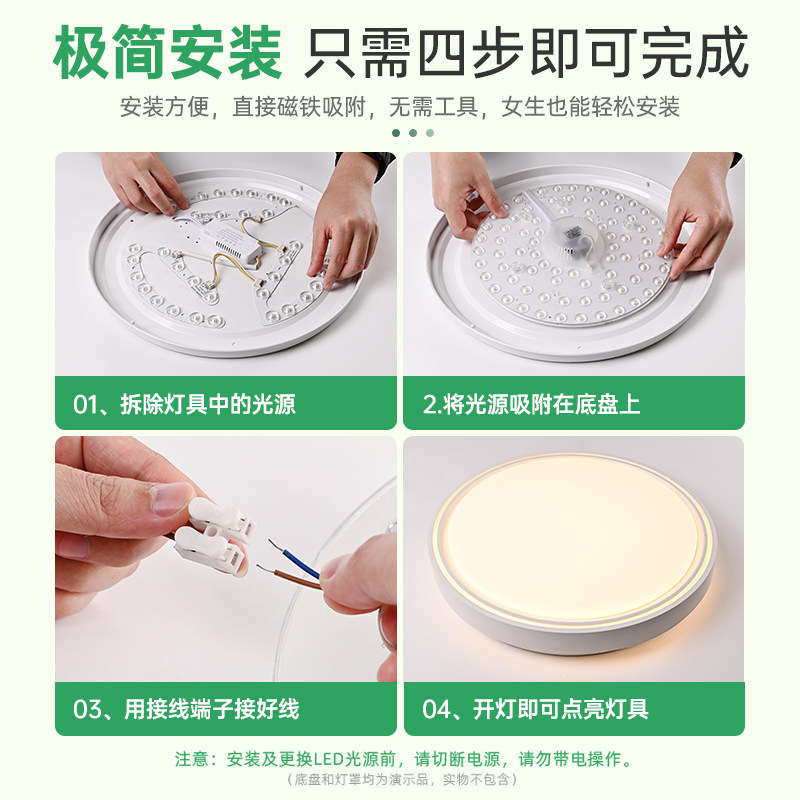 极简安装 只需四步即可完成

安装方便，直接磁铁吸附，无需工具，女生也能轻松安装

01、拆除灯具中的光源

2.将光源吸附在底盘上

03、用接线端子接好线

04、开灯即可点亮灯具

注意：安装及更换LED光源前，请切断电源，请勿带电操作。

（底盘和灯罩均为演示品，实物不包含）