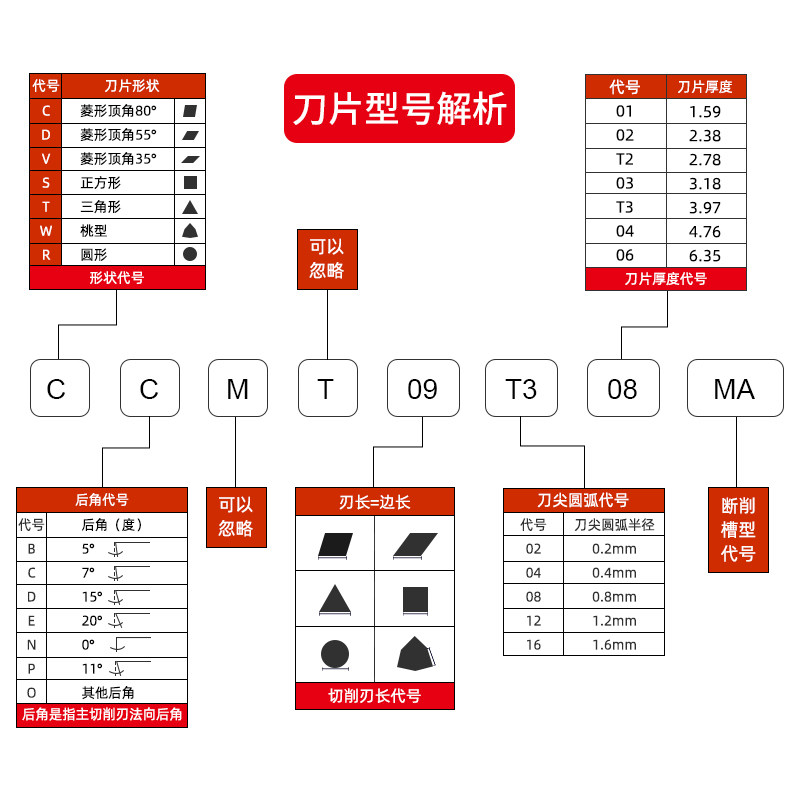 刀片型号解析

| 代号 | 刀片形状 |
|---|---|
| C | 菱形顶角80° |
| D | 菱形顶角55° |
| V | 菱形顶角35° |
| S | 正方形 |
| T | 三角形 |
| W | 桃型 |
| R | 圆形 |

形状代号

可以忽略

| 代号 | 刀片厚度 |
|---|---|
| 01 | 1.59 |
| 02 | 2.38 |
| T2 | 2.78 |
| 03 | 3.18 |
| T3 | 3.97 |
| 04 | 4.76 |
| 06 | 6.35 |

刀片厚度代号

C C M T 09 T3 08 MA

后角代号

| 代号 | 后角（度） |
|---|---|
| B | 5° |
| C | 7° |
| D | 15° |
| E | 20° |
| N | 0° |
| P | 11° |
| O | 其他后角 |

后角是指主切削刃法向后角

可以忽略

刃长=边长

切削刃长代号

刀尖圆弧代号

| 代号 | 刀尖圆弧半径 |
|---|---|
| 02 | 0.2mm |
| 04 | 0.4mm |
| 08 | 0.8mm |
| 12 | 1.2mm |
| 16 | 1.6mm |

断削槽型代号