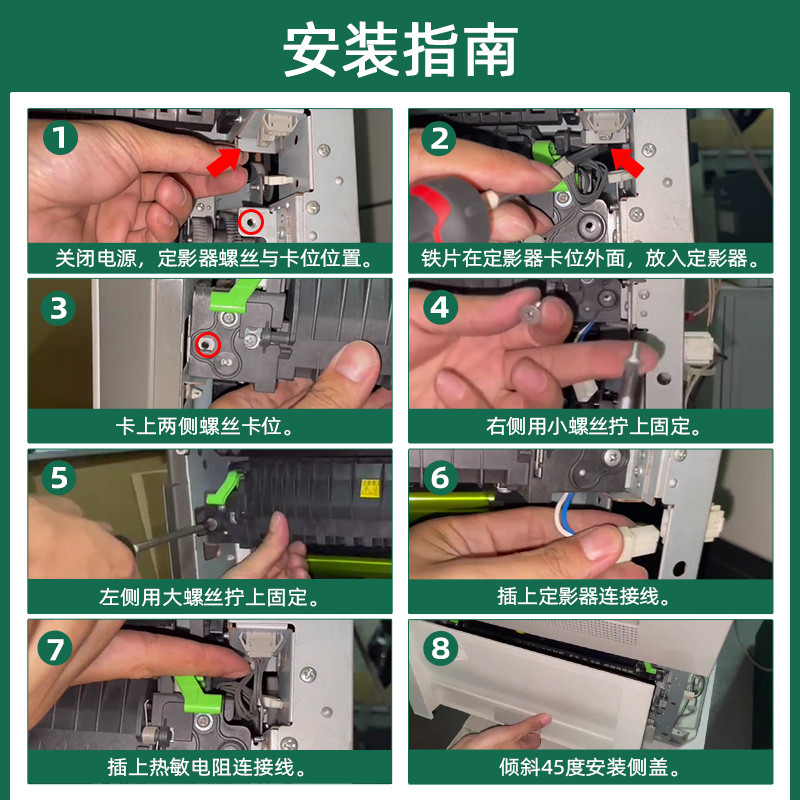 安装指南

1
关闭电源，定影器螺丝与卡位位置。

2
铁片在定影器卡位外面，放入定影器。

3
卡上两侧螺丝卡位。

4
右侧用小螺丝拧上固定。

5
左侧用大螺丝拧上固定。

6
插上定影器连接线。

7
插上热敏电阻连接线。

8
倾斜45度安装侧盖。