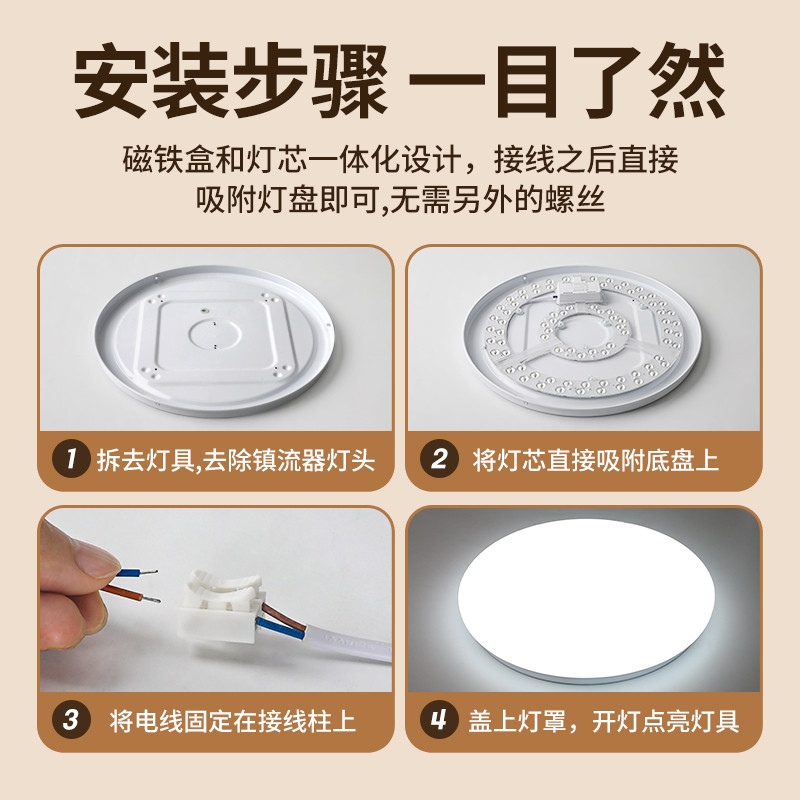 安装步骤 一目了然

磁铁盒和灯芯一体化设计，接线之后直接吸附灯盘即可,无需另外的螺丝

1 拆去灯具,去除镇流器灯头

2 将灯芯直接吸附底盘上

3 将电线固定在接线柱上

4 盖上灯罩，开灯点亮灯具