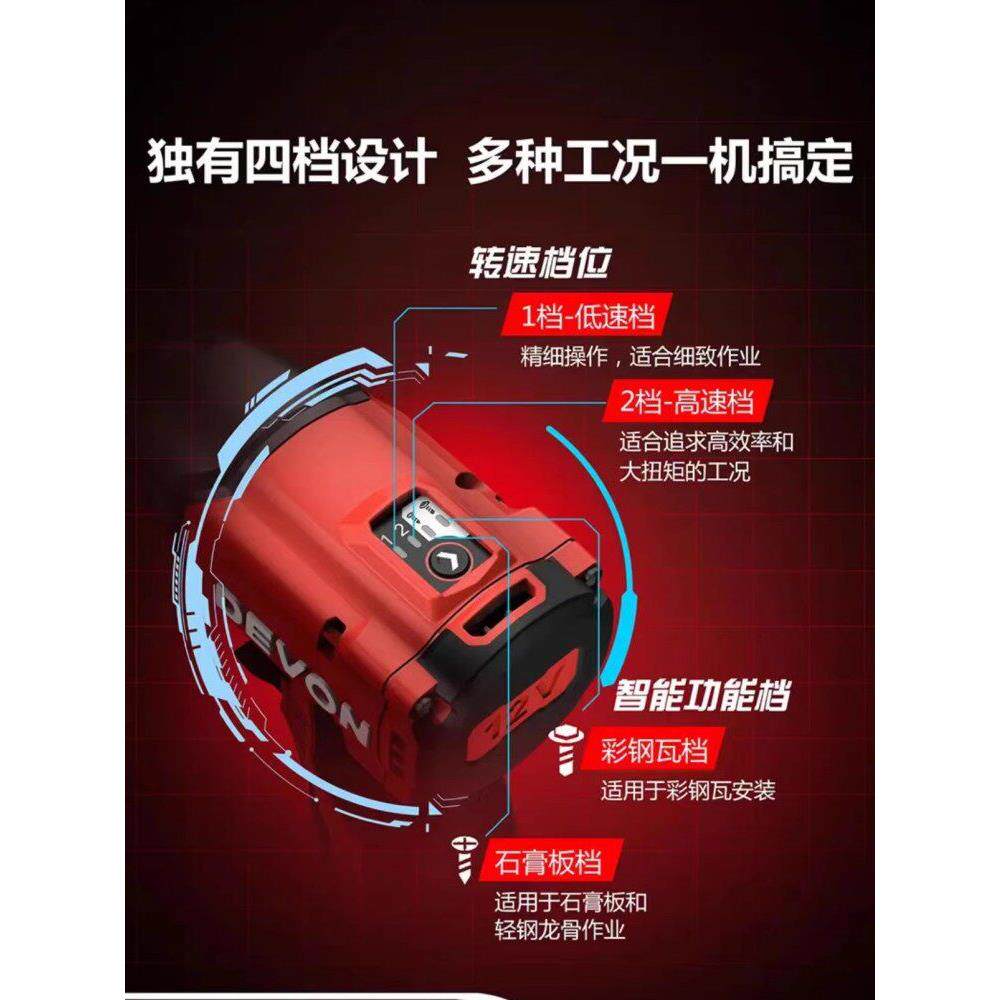 独有四档设计 多种工况一机搞定

转速档位

1档-低速档
精细操作，适合细致作业

2档-高速档
适合追求高效率和大扭矩的工况

DEVON

12V

智能功能档

彩钢瓦档
适用于彩钢瓦安装

石膏板档
适用于石膏板和轻钢龙骨作业