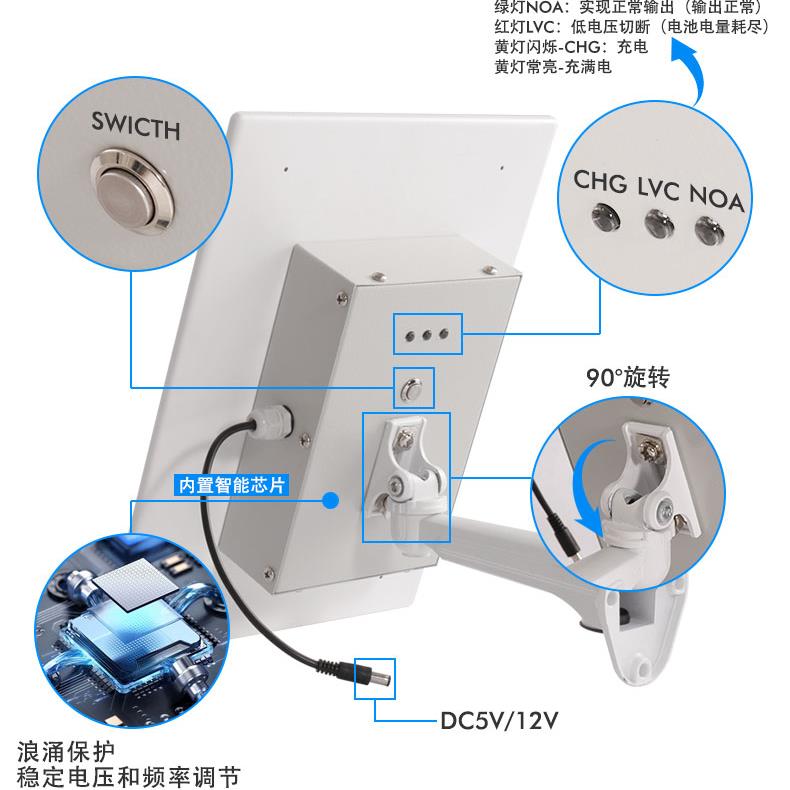 绿灯NOA：实现正常输出（输出正常）
红灯LVC：低电压切断（电池电量耗尽）
黄灯闪烁-CHG：充电
黄灯常亮-充满电

SWICTH

CHG LVC NOA

90°旋转

内置智能芯片

DC5V/12V

浪涌保护
稳定电压和频率调节