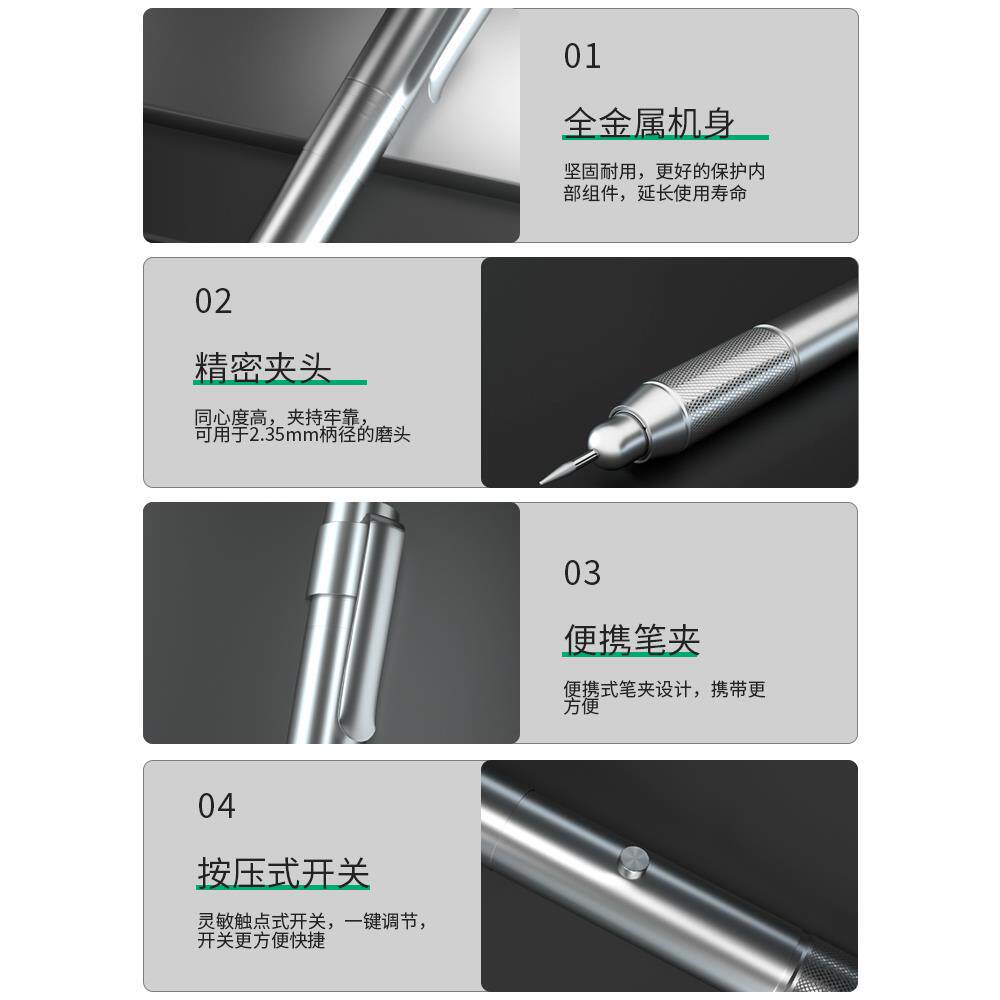 01

全金属机身

坚固耐用，更好的保护内部组件，延长使用寿命

02

精密夹头

同心度高，夹持牢靠，可用于2.35mm柄径的磨头

03

便携笔夹

便携式笔夹设计，携带更方便

04

按压式开关

灵敏触点式开关，一键调节，开关更方便快捷